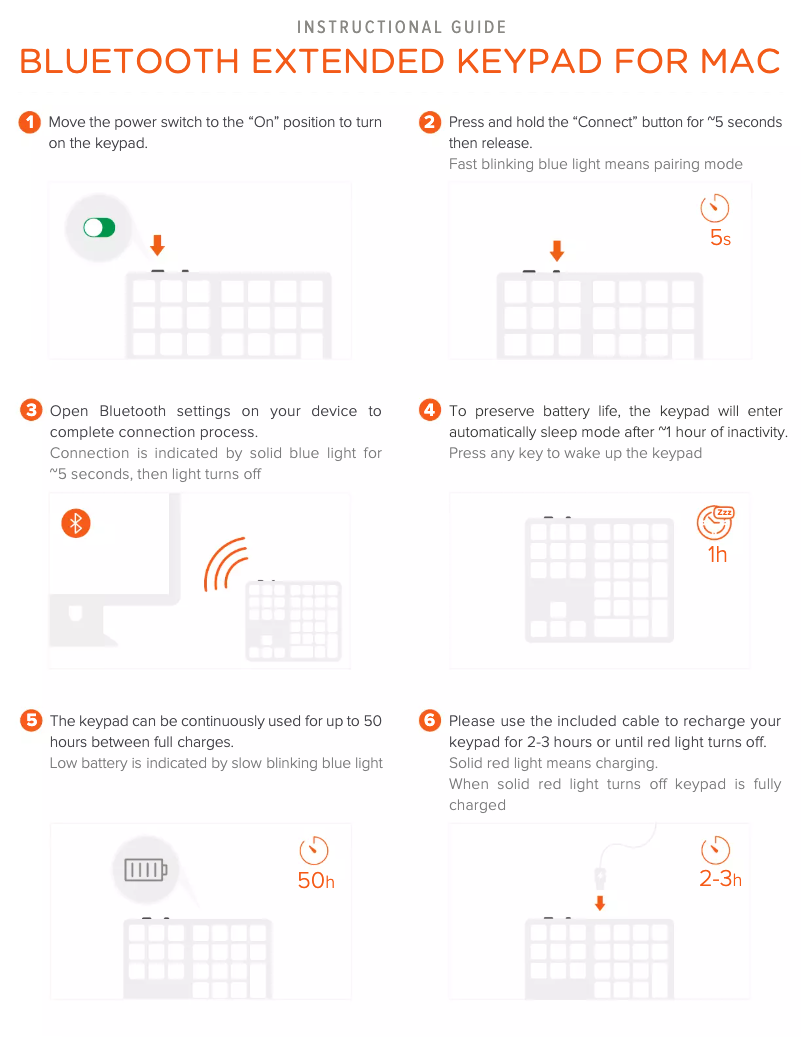 INSTRUCTIONAL GUIDE

BLUETOOTH EXTENDED KEYPAD FOR MAC

1 Move the power switch to the "On" position to turn on the keypad.

2 Press and hold the "Connect" button for ~5 seconds then release.
Fast blinking blue light means pairing mode

5s

3 Open Bluetooth settings on your device to complete connection process.
Connection is indicated by solid blue light for ~5 seconds, then light turns off

4 To preserve battery life, the keypad will enter automatically sleep mode after ~1 hour of inactivity.
Press any key to wake up the keypad

Zzz
1h

5 The keypad can be continuously used for up to 50 hours between full charges.
Low battery is indicated by slow blinking blue light

50h

6 Please use the included cable to recharge your keypad for 2-3 hours or until red light turns off.
Solid red light means charging.
When solid red light turns off keypad is fully charged

2-3h