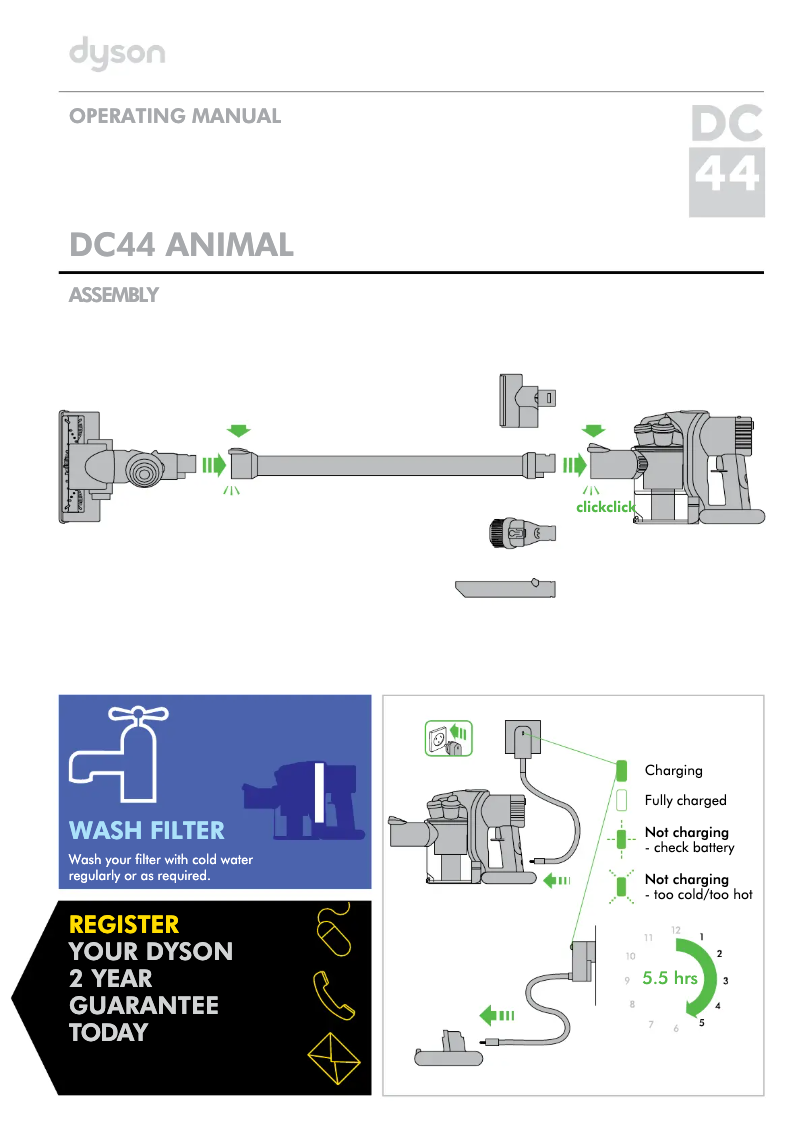 dyson

OPERATING MANUAL

DC
44

DC44 ANIMAL

ASSEMBLY

clickclick

WASH FILTER

Wash your filter with cold water regularly or as required.

REGISTER
YOUR DYSON
2 YEAR
GUARANTEE
TODAY

Charging

Fully charged

Not charging
- check battery

Not charging
- too cold/too hot

12
1
2
3
4
5
6
7
8
9
10
11
5.5 hrs