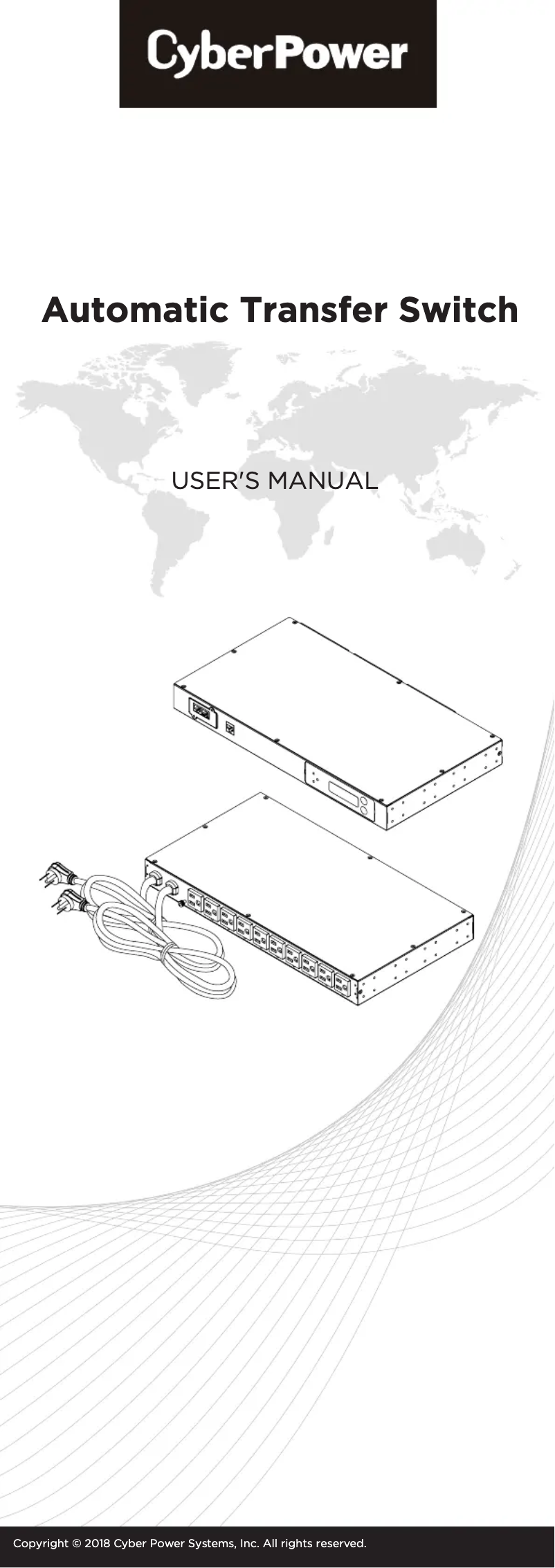 CyberPower

Automatic Transfer Switch

USER'S MANUAL

Copyright © 2018 Cyber Power Systems, Inc. All rights reserved.