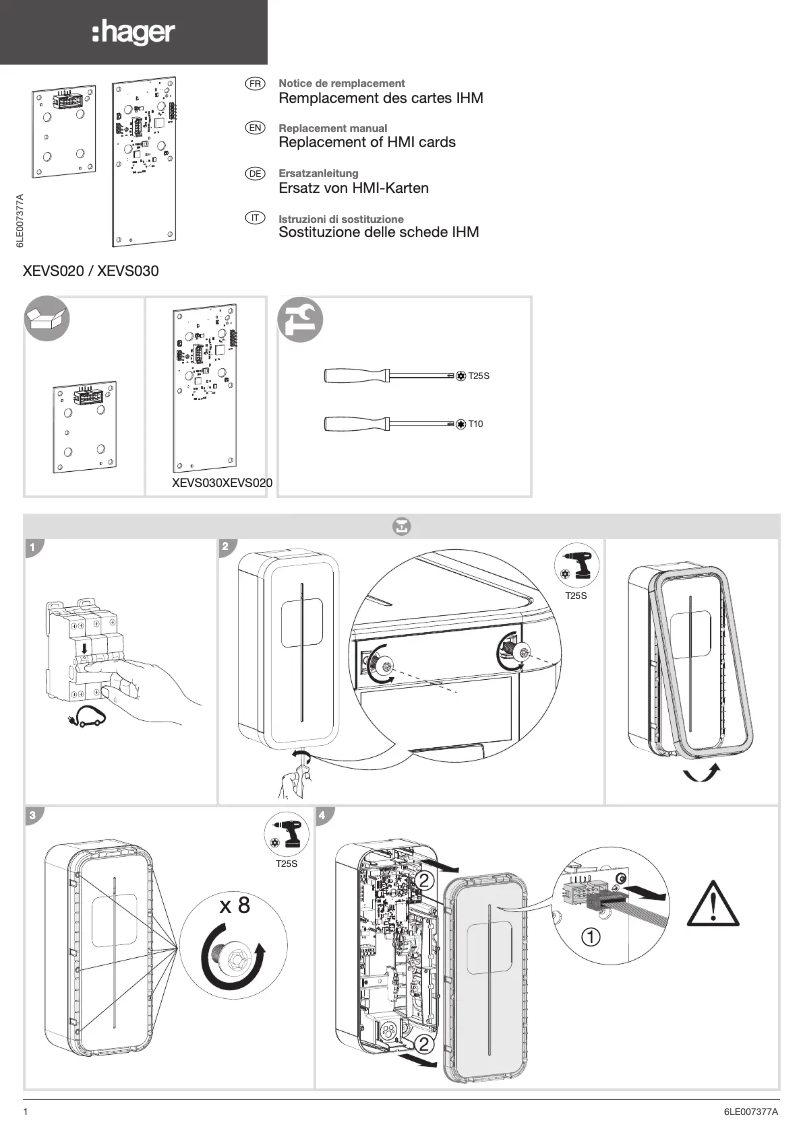 :hager

6LE007377A

FR Notice de remplacement
Remplacement des cartes IHM

EN Replacement manual
Replacement of HMI cards

DE Ersatzanleitung
Ersatz von HMI-Karten

IT Istruzioni di sostituzione
Sostituzione delle schede IHM

XEVS020 / XEVS030

XEVS030XEVS020

T25S

T10

1

2

T25S

3

T25S

x 8

4

②

②

①

1

6LE007377A