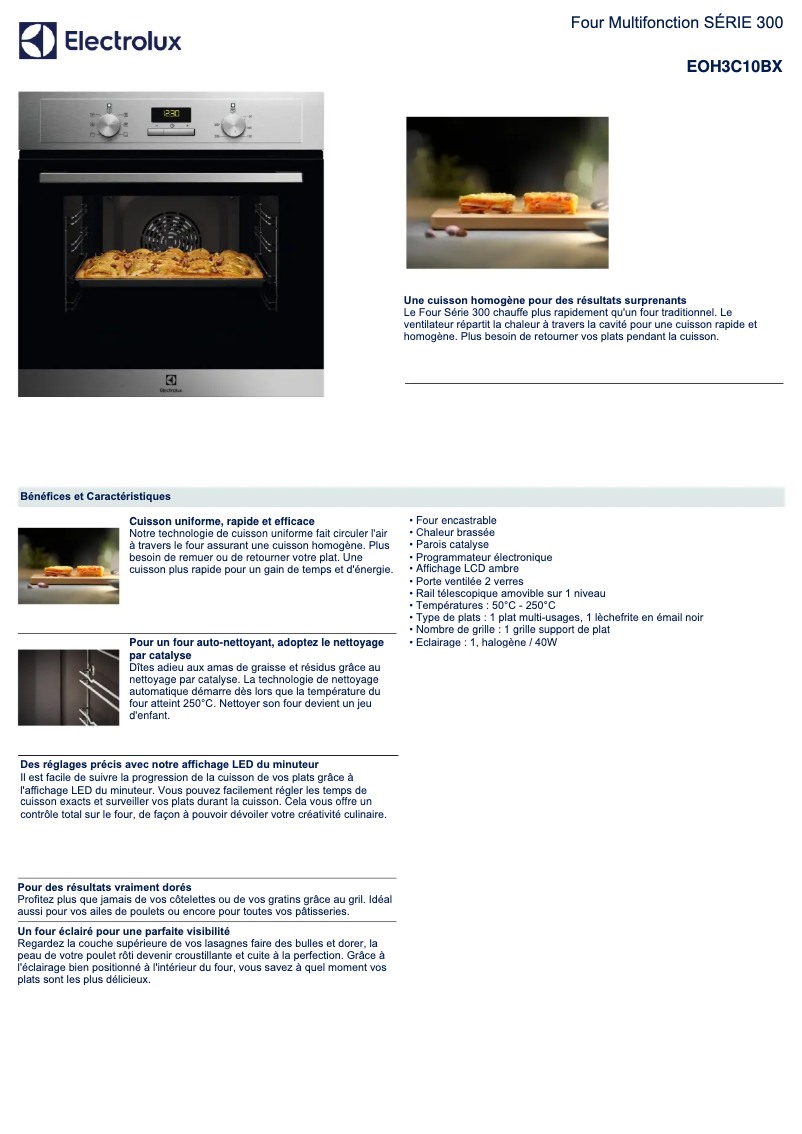 Electrolux

Four Multifonction SÉRIE 300

EOH3C10BX

12:30

Electrolux

Une cuisson homogène pour des résultats surprenants
Le Four Série 300 chauffe plus rapidement qu'un four traditionnel. Le ventilateur répartit la chaleur à travers la cavité pour une cuisson rapide et homogène. Plus besoin de retourner vos plats pendant la cuisson.

Bénéfices et Caractéristiques

Cuisson uniforme, rapide et efficace
Notre technologie de cuisson uniforme fait circuler l'air à travers le four assurant une cuisson homogène. Plus besoin de remuer ou de retourner votre plat. Une cuisson plus rapide pour un gain de temps et d'énergie.

Pour un four auto-nettoyant, adoptez le nettoyage par catalyse
Dîtes adieu aux amas de graisse et résidus grâce au nettoyage par catalyse. La technologie de nettoyage automatique démarre dès lors que la température du four atteint 250°C. Nettoyer son four devient un jeu d'enfant.

Des réglages précis avec notre affichage LED du minuteur
Il est facile de suivre la progression de la cuisson de vos plats grâce à l'affichage LED du minuteur. Vous pouvez facilement régler les temps de cuisson exacts et surveiller vos plats durant la cuisson. Cela vous offre un contrôle total sur le four, de façon à pouvoir dévoiler votre créativité culinaire.

Pour des résultats vraiment dorés
Profitez plus que jamais de vos côtelettes ou de vos gratins grâce au gril. Idéal aussi pour vos ailes de poulets ou encore pour toutes vos pâtisseries.

Un four éclairé pour une parfaite visibilité
Regardez la couche supérieure de vos lasagnes faire des bulles et dorer, la peau de votre poulet rôti devenir croustillante et cuite à la perfection. Grâce à l'éclairage bien positionné à l'intérieur du four, vous savez à quel moment vos plats sont les plus délicieux.

• Four encastrable
• Chaleur brassée
• Parois catalyse
• Programmateur électronique
• Affichage LCD ambre
• Porte ventilée 2 verres
• Rail télescopique amovible sur 1 niveau
• Températures : 50°C - 250°C
• Type de plats : 1 plat multi-usages, 1 lèchefrite en émail noir
• Nombre de grille : 1 grille support de plat
• Eclairage : 1, halogène / 40W