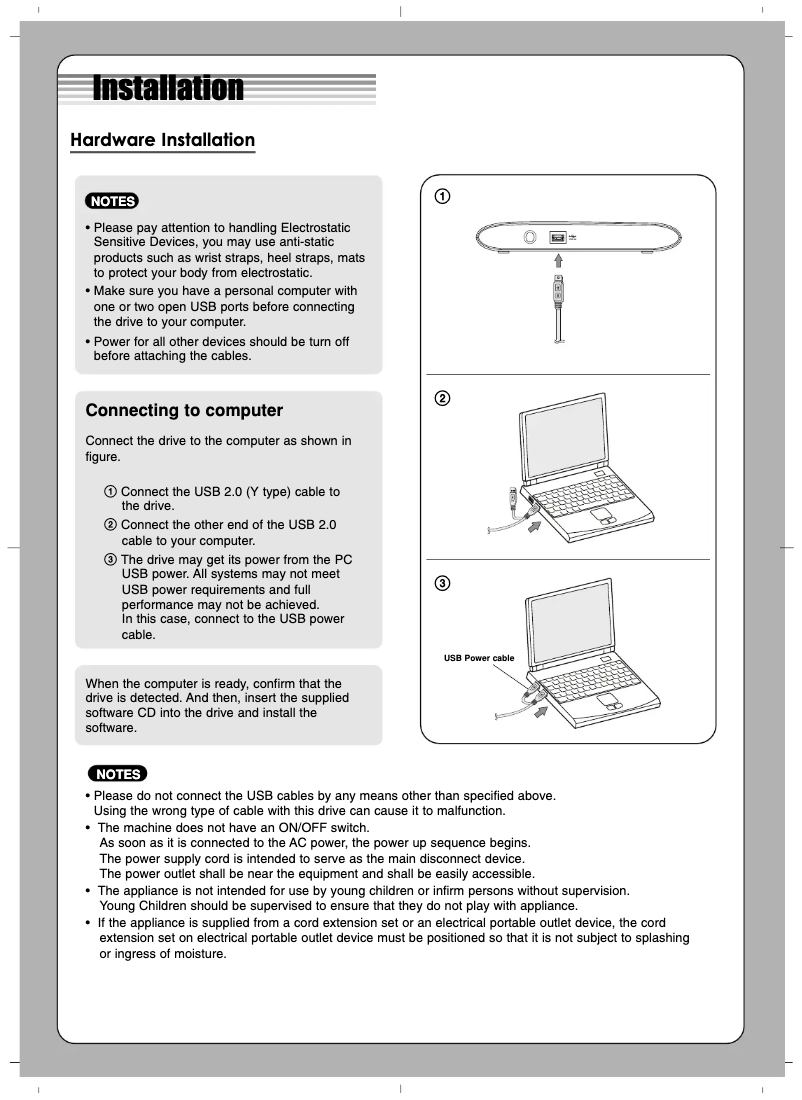 Installation

Hardware Installation

NOTES

• Please pay attention to handling Electrostatic Sensitive Devices, you may use anti-static products such as wrist straps, heel straps, mats to protect your body from electrostatic.
• Make sure you have a personal computer with one or two open USB ports before connecting the drive to your computer.
• Power for all other devices should be turn off before attaching the cables.

Connecting to computer

Connect the drive to the computer as shown in figure.

① Connect the USB 2.0 (Y type) cable to the drive.
② Connect the other end of the USB 2.0 cable to your computer.
③ The drive may get its power from the PC USB power. All systems may not meet USB power requirements and full performance may not be achieved.
In this case, connect to the USB power cable.

When the computer is ready, confirm that the drive is detected. And then, insert the supplied software CD into the drive and install the software.

①

②

③

USB Power cable

NOTES

• Please do not connect the USB cables by any means other than specified above.
Using the wrong type of cable with this drive can cause it to malfunction.
• The machine does not have an ON/OFF switch.
As soon as it is connected to the AC power, the power up sequence begins.
The power supply cord is intended to serve as the main disconnect device.
The power outlet shall be near the equipment and shall be easily accessible.
• The appliance is not intended for use by young children or infirm persons without supervision.
Young Children should be supervised to ensure that they do not play with appliance.
• If the appliance is supplied from a cord extension set or an electrical portable outlet device, the cord extension set on electrical portable outlet device must be positioned so that it is not subject to splashing or ingress of moisture.