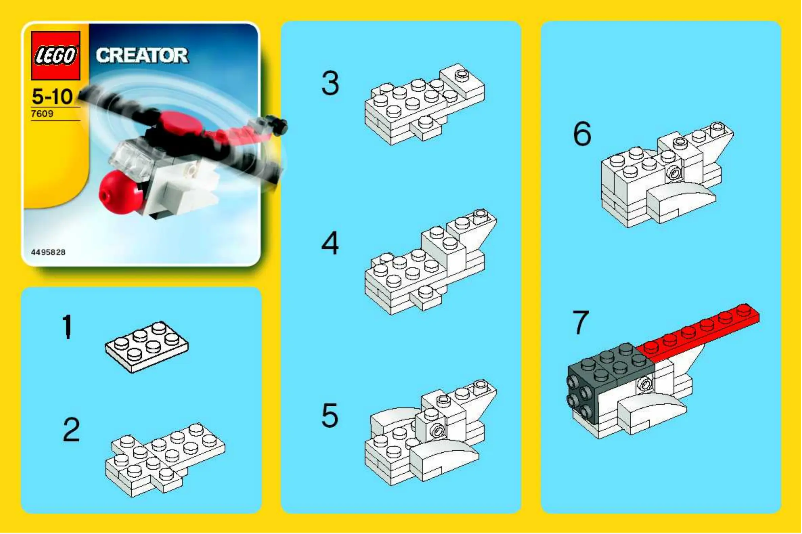 LEGO CREATOR

5-10
7609

4495828

1

2

3

4

5

6

7