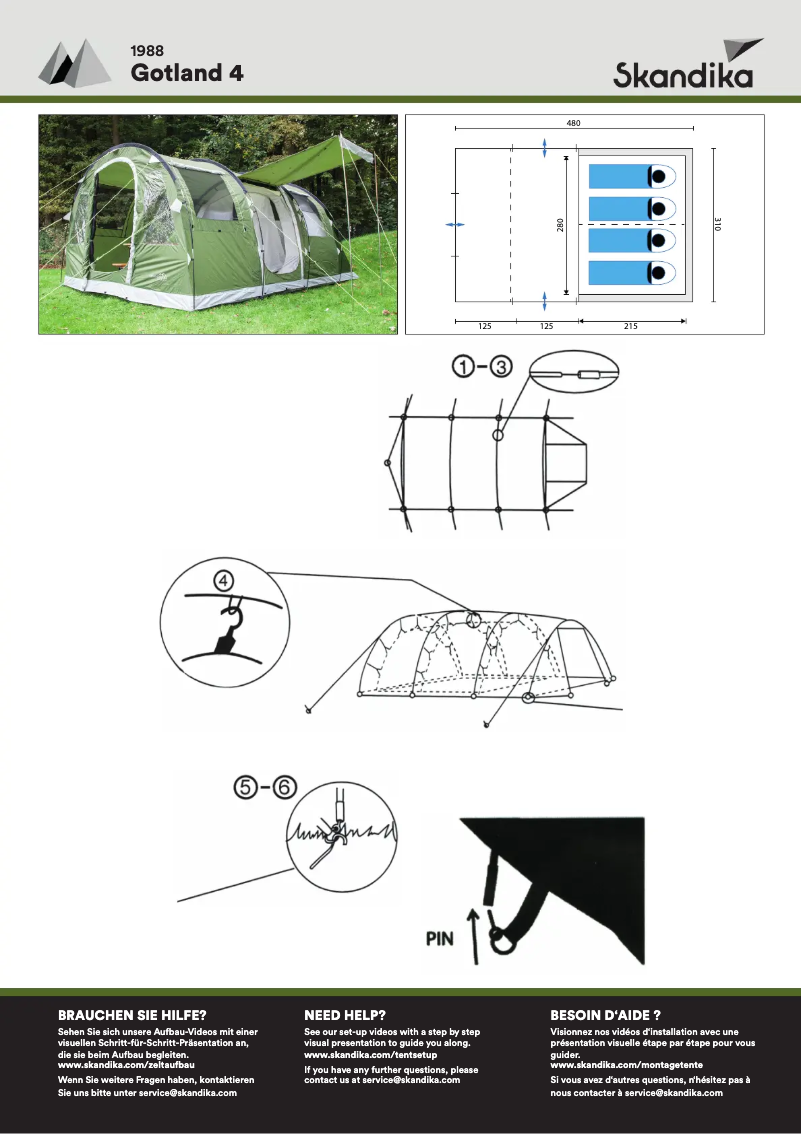 1988
Gotland 4

Skandika

480
280
310
125
125
215

①-③

④

⑤-⑥

PIN

BRAUCHEN SIE HILFE?
Sehen Sie sich unsere Aufbau-Videos mit einer visuellen Schritt-für-Schritt-Präsentation an, die sie beim Aufbau begleiten.
www.skandika.com/zeltaufbau
Wenn Sie weitere Fragen haben, kontaktieren Sie uns bitte unter service@skandika.com

NEED HELP?
See our set-up videos with a step by step visual presentation to guide you along.
www.skandika.com/tentsetup
If you have any further questions, please contact us at service@skandika.com

BESOIN D'AIDE ?
Visionnez nos vidéos d'installation avec une présentation visuelle étape par étape pour vous guider.
www.skandika.com/montagetente
Si vous avez d'autres questions, n'hésitez pas à nous contacter à service@skandika.com