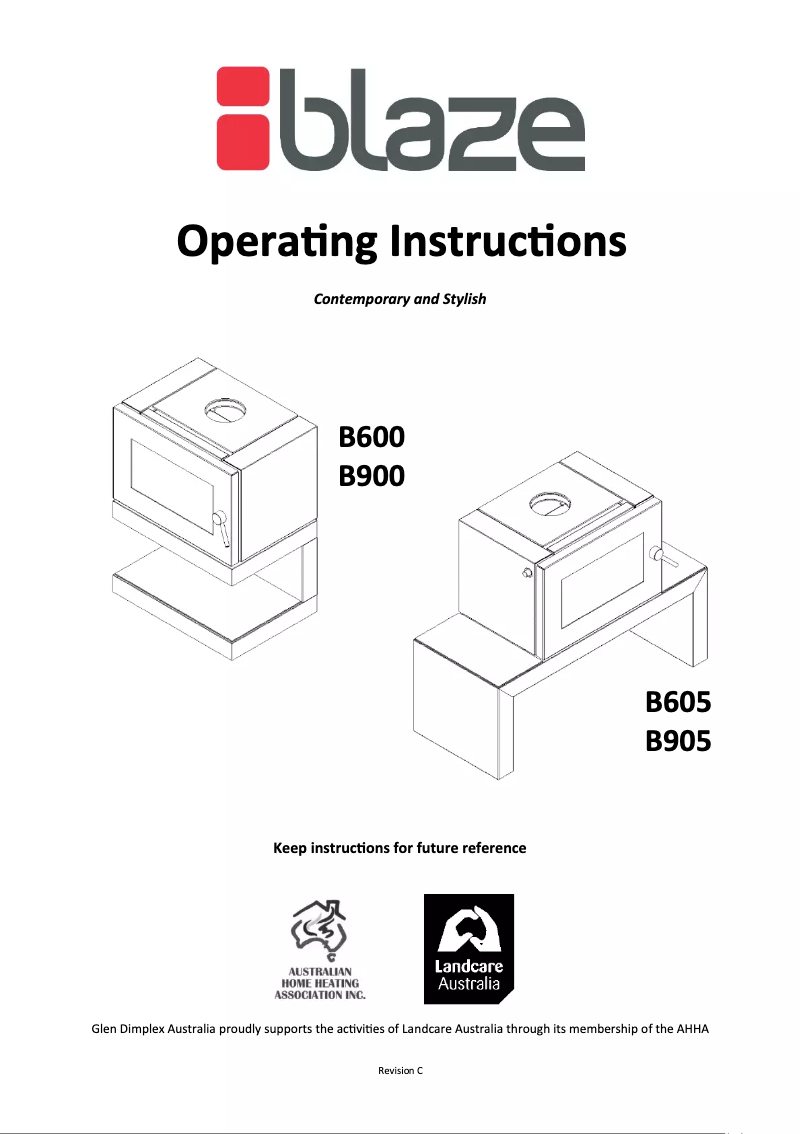 blaze

Operating Instructions

Contemporary and Stylish

B600
B900

B605
B905

Keep instructions for future reference

AUSTRALIAN HOME HEATING ASSOCIATION INC.

Landcare Australia

Glen Dimplex Australia proudly supports the activities of Landcare Australia through its membership of the AHHA

Revision C