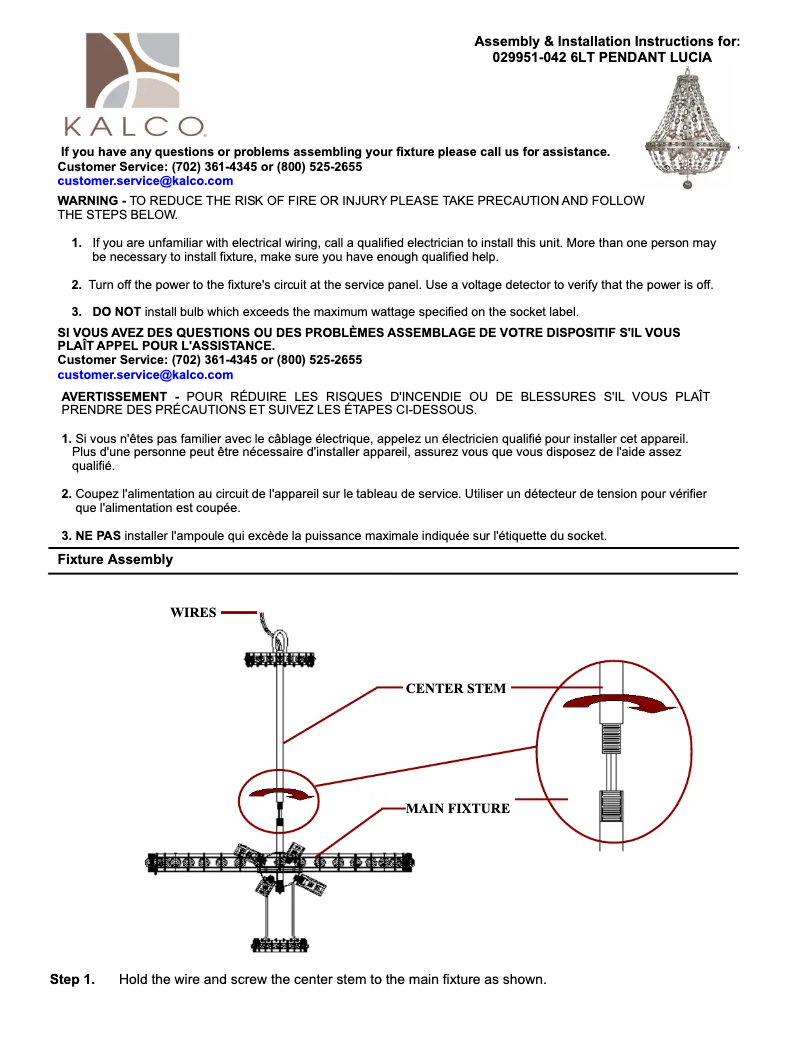 KALCO

Assembly & Installation Instructions for:
029951-042 6LT PENDANT LUCIA

If you have any questions or problems assembling your fixture please call us for assistance.
Customer Service: (702) 361-4345 or (800) 525-2655
customer.service@kalco.com

WARNING - TO REDUCE THE RISK OF FIRE OR INJURY PLEASE TAKE PRECAUTION AND FOLLOW THE STEPS BELOW.

1. If you are unfamiliar with electrical wiring, call a qualified electrician to install this unit. More than one person may be necessary to install fixture, make sure you have enough qualified help.

2. Turn off the power to the fixture's circuit at the service panel. Use a voltage detector to verify that the power is off.

3. DO NOT install bulb which exceeds the maximum wattage specified on the socket label.

SI VOUS AVEZ DES QUESTIONS OU DES PROBLÈMES ASSEMBLAGE DE VOTRE DISPOSITIF S'IL VOUS PLAÎT APPEL POUR L'ASSISTANCE.
Customer Service: (702) 361-4345 or (800) 525-2655
customer.service@kalco.com

AVERTISSEMENT - POUR RÉDUIRE LES RISQUES D'INCENDIE OU DE BLESSURES S'IL VOUS PLAÎT PRENDRE DES PRÉCAUTIONS ET SUIVEZ LES ÉTAPES CI-DESSOUS.

1. Si vous n'êtes pas familier avec le câblage électrique, appelez un électricien qualifié pour installer cet appareil. Plus d'une personne peut être nécessaire d'installer appareil, assurez vous que vous disposez de l'aide assez qualifié.

2. Coupez l'alimentation au circuit de l'appareil sur le tableau de service. Utiliser un détecteur de tension pour vérifier que l'alimentation est coupée.

3. NE PAS installer l'ampoule qui excède la puissance maximale indiquée sur l'étiquette du socket.

Fixture Assembly

WIRES
CENTER STEM
MAIN FIXTURE

Step 1. Hold the wire and screw the center stem to the main fixture as shown.