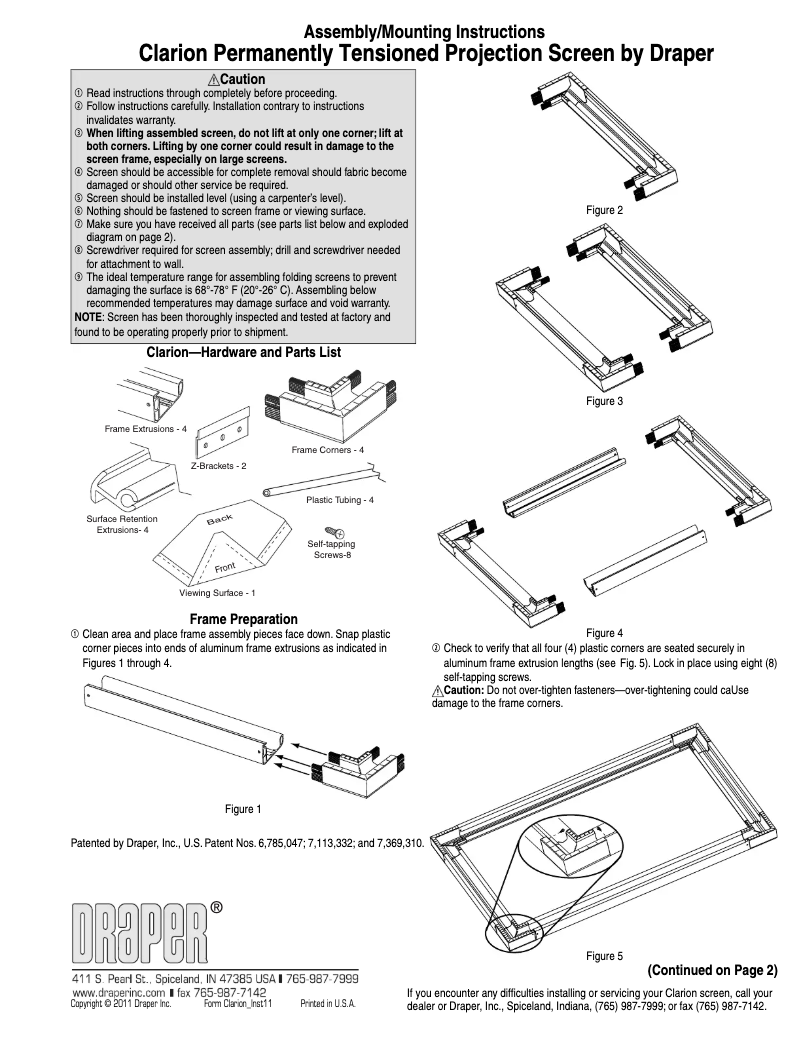 Assembly/Mounting Instructions
Clarion Permanently Tensioned Projection Screen by Draper

⚠Caution
① Read instructions through completely before proceeding.
② Follow instructions carefully. Installation contrary to instructions invalidates warranty.
③ When lifting assembled screen, do not lift at only one corner; lift at both corners. Lifting by one corner could result in damage to the screen frame, especially on large screens.
④ Screen should be accessible for complete removal should fabric become damaged or should other service be required.
⑤ Screen should be installed level (using a carpenter's level).
⑥ Nothing should be fastened to screen frame or viewing surface.
⑦ Make sure you have received all parts (see parts list below and exploded diagram on page 2).
⑧ Screwdriver required for screen assembly; drill and screwdriver needed for attachment to wall.
⑨ The ideal temperature range for assembling folding screens to prevent damaging the surface is 68°-78° F (20°-26° C). Assembling below recommended temperatures may damage surface and void warranty.
NOTE: Screen has been thoroughly inspected and tested at factory and found to be operating properly prior to shipment.

Clarion—Hardware and Parts List

Frame Extrusions - 4
Z-Brackets - 2
Frame Corners - 4
Plastic Tubing - 4
Surface Retention Extrusions- 4
Back
Front
Self-tapping Screws-8
Viewing Surface - 1

Frame Preparation
① Clean area and place frame assembly pieces face down. Snap plastic corner pieces into ends of aluminum frame extrusions as indicated in Figures 1 through 4.

Figure 1

Patented by Draper, Inc., U.S. Patent Nos. 6,785,047; 7,113,332; and 7,369,310.

DRAPER®
411 S. Pearl St., Spiceland, IN 47385 USA ▮ 765-987-7999
www.draperinc.com ▮ fax 765-987-7142
Copyright © 2011 Draper Inc. Form Clarion_Inst11 Printed in U.S.A.

Figure 2

Figure 3

Figure 4
② Check to verify that all four (4) plastic corners are seated securely in aluminum frame extrusion lengths (see Fig. 5). Lock in place using eight (8) self-tapping screws.
⚠Caution: Do not over-tighten fasteners—over-tightening could caUse damage to the frame corners.

Figure 5

(Continued on Page 2)

If you encounter any difficulties installing or servicing your Clarion screen, call your dealer or Draper, Inc., Spiceland, Indiana, (765) 987-7999; or fax (765) 987-7142.