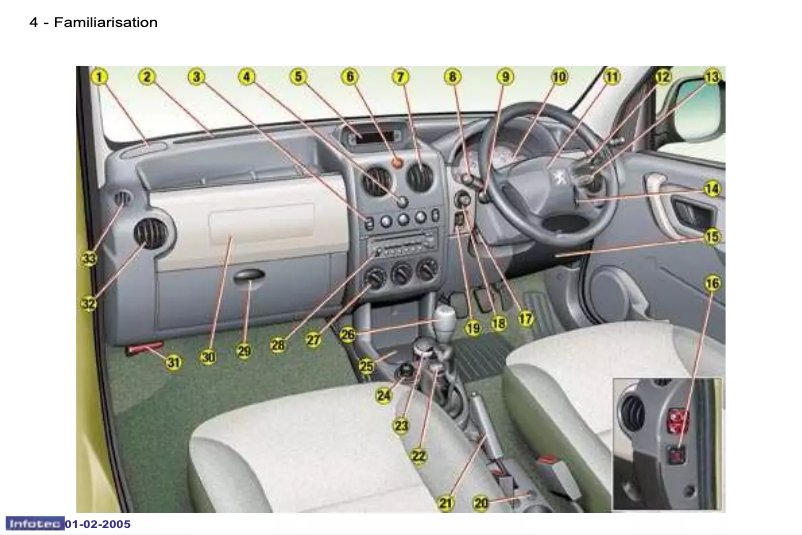 4 - Familiarisation

1 2 3 4 5 6 7 8 9 10 11 12 13 14 15 16 33 32 31 30 29 28 27 26 25 24 23 22 21 20 19 18 17

Infotec 01-02-2005