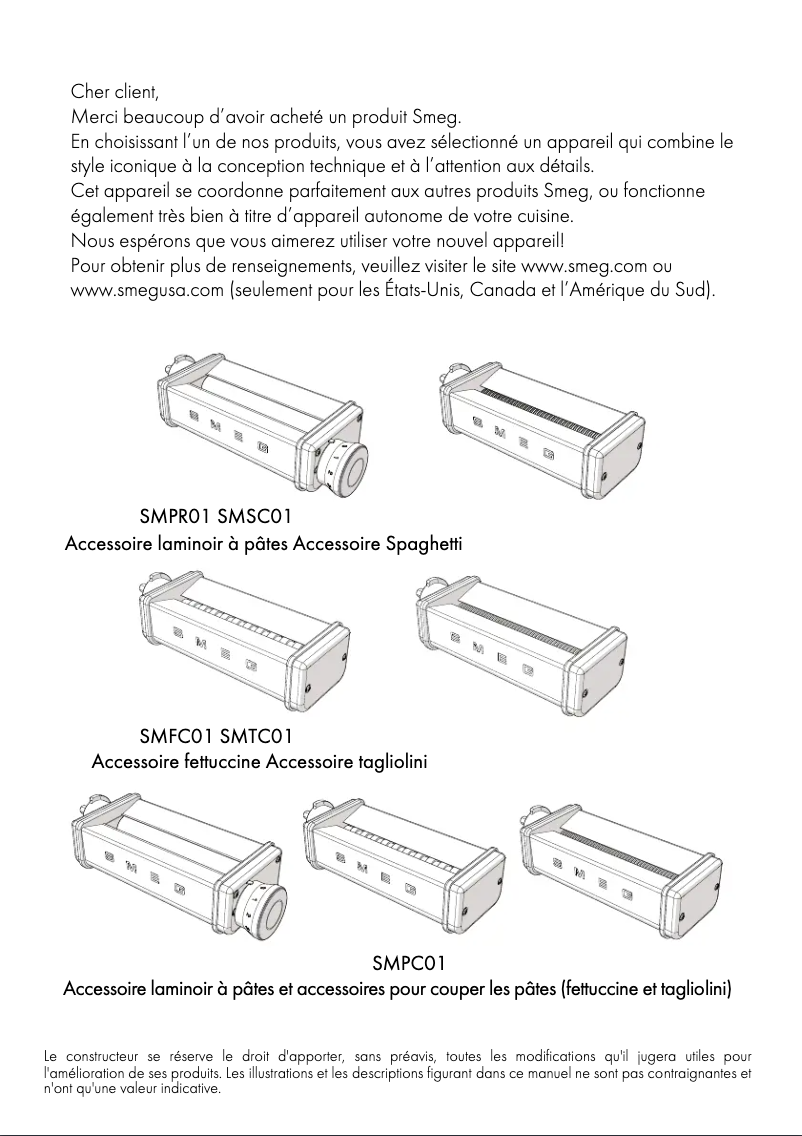 Cher client,
Merci beaucoup d'avoir acheté un produit Smeg.
En choisissant l'un de nos produits, vous avez sélectionné un appareil qui combine le style iconique à la conception technique et à l'attention aux détails.
Cet appareil se coordonne parfaitement aux autres produits Smeg, ou fonctionne également très bien à titre d'appareil autonome de votre cuisine.
Nous espérons que vous aimerez utiliser votre nouvel appareil!
Pour obtenir plus de renseignements, veuillez visiter le site www.smeg.com ou www.smegusa.com (seulement pour les États-Unis, Canada et l'Amérique du Sud).

SMEG SMEG

SMPR01 SMSC01
Accessoire laminoir à pâtes Accessoire Spaghetti

SMEG SMEG

SMFC01 SMTC01
Accessoire fettuccine Accessoire tagliolini

SMEG SMEG SMEG

SMPC01
Accessoire laminoir à pâtes et accessoires pour couper les pâtes (fettuccine et tagliolini)

Le constructeur se réserve le droit d'apporter, sans préavis, toutes les modifications qu'il jugera utiles pour l'amélioration de ses produits. Les illustrations et les descriptions figurant dans ce manuel ne sont pas contraignantes et n'ont qu'une valeur indicative.