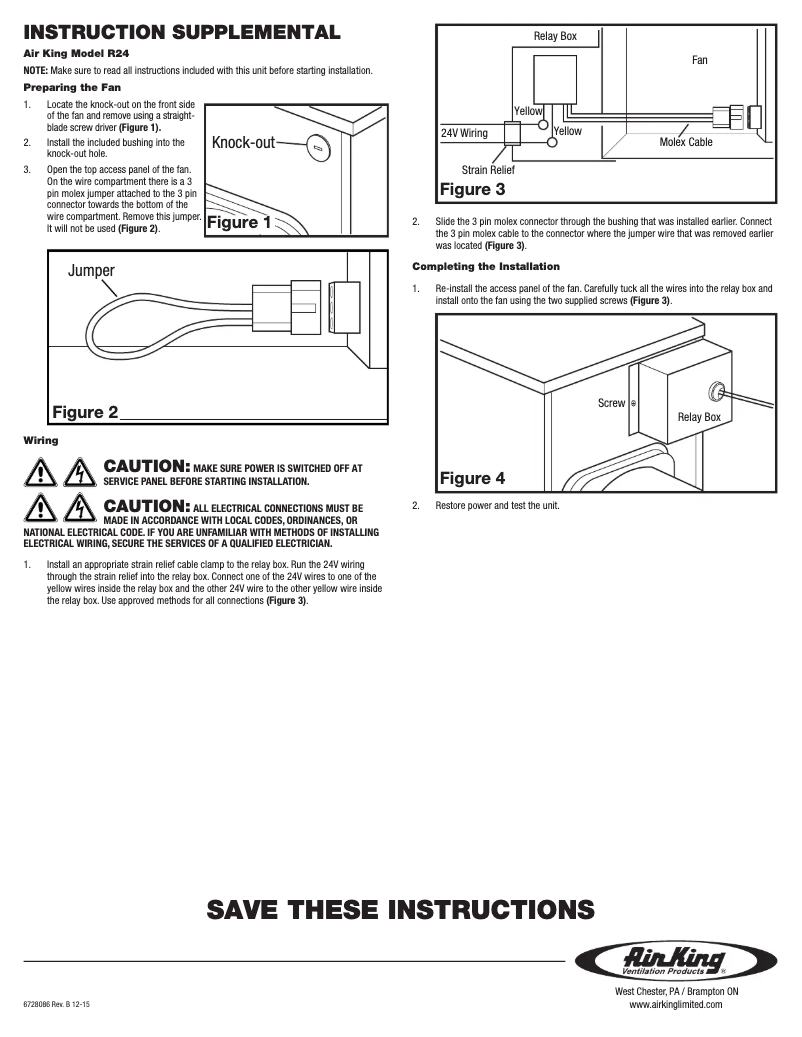 INSTRUCTION SUPPLEMENTAL

Air King Model R24

NOTE: Make sure to read all instructions included with this unit before starting installation.

Preparing the Fan

1. Locate the knock-out on the front side of the fan and remove using a straight-blade screw driver (Figure 1).
2. Install the included bushing into the knock-out hole.
3. Open the top access panel of the fan. On the wire compartment there is a 3 pin molex jumper attached to the 3 pin connector towards the bottom of the wire compartment. Remove this jumper. It will not be used (Figure 2).

Knock-out
Figure 1

Jumper
Figure 2

Wiring

CAUTION: MAKE SURE POWER IS SWITCHED OFF AT SERVICE PANEL BEFORE STARTING INSTALLATION.

CAUTION: ALL ELECTRICAL CONNECTIONS MUST BE MADE IN ACCORDANCE WITH LOCAL CODES, ORDINANCES, OR NATIONAL ELECTRICAL CODE. IF YOU ARE UNFAMILIAR WITH METHODS OF INSTALLING ELECTRICAL WIRING, SECURE THE SERVICES OF A QUALIFIED ELECTRICIAN.

1. Install an appropriate strain relief cable clamp to the relay box. Run the 24V wiring through the strain relief into the relay box. Connect one of the 24V wires to one of the yellow wires inside the relay box and the other 24V wire to the other yellow wire inside the relay box. Use approved methods for all connections (Figure 3).

Relay Box
Fan
Yellow
Yellow
24V Wiring
Molex Cable
Strain Relief
Figure 3

2. Slide the 3 pin molex connector through the bushing that was installed earlier. Connect the 3 pin molex cable to the connector where the jumper wire that was removed earlier was located (Figure 3).

Completing the Installation

1. Re-install the access panel of the fan. Carefully tuck all the wires into the relay box and install onto the fan using the two supplied screws (Figure 3).

Screw
Relay Box
Figure 4

2. Restore power and test the unit.

SAVE THESE INSTRUCTIONS

Air King
Ventilation Products ®

West Chester, PA / Brampton ON
www.airkinglimited.com

6728086 Rev. B 12-15