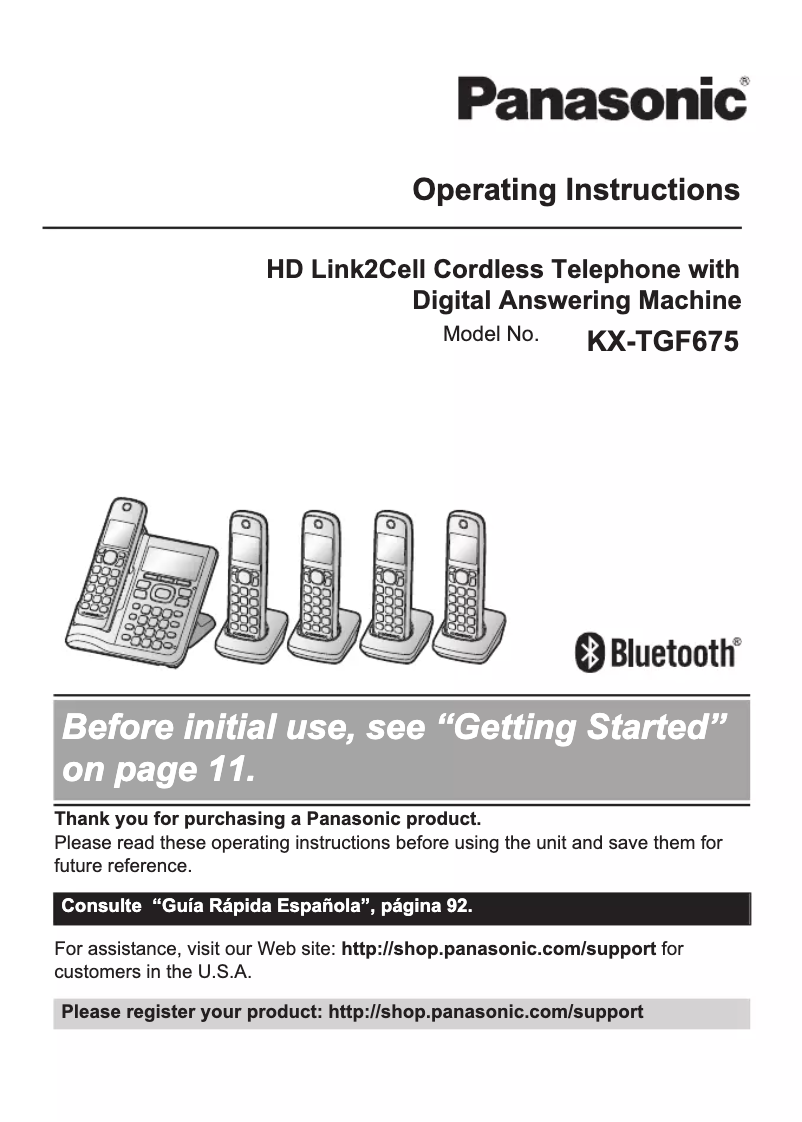 Panasonic®

Operating Instructions

HD Link2Cell Cordless Telephone with Digital Answering Machine

Model No. KX-TGF675

Bluetooth®

Before initial use, see “Getting Started” on page 11.

Thank you for purchasing a Panasonic product.
Please read these operating instructions before using the unit and save them for future reference.

Consulte “Guía Rápida Española”, página 92.

For assistance, visit our Web site: http://shop.panasonic.com/support for customers in the U.S.A.

Please register your product: http://shop.panasonic.com/support