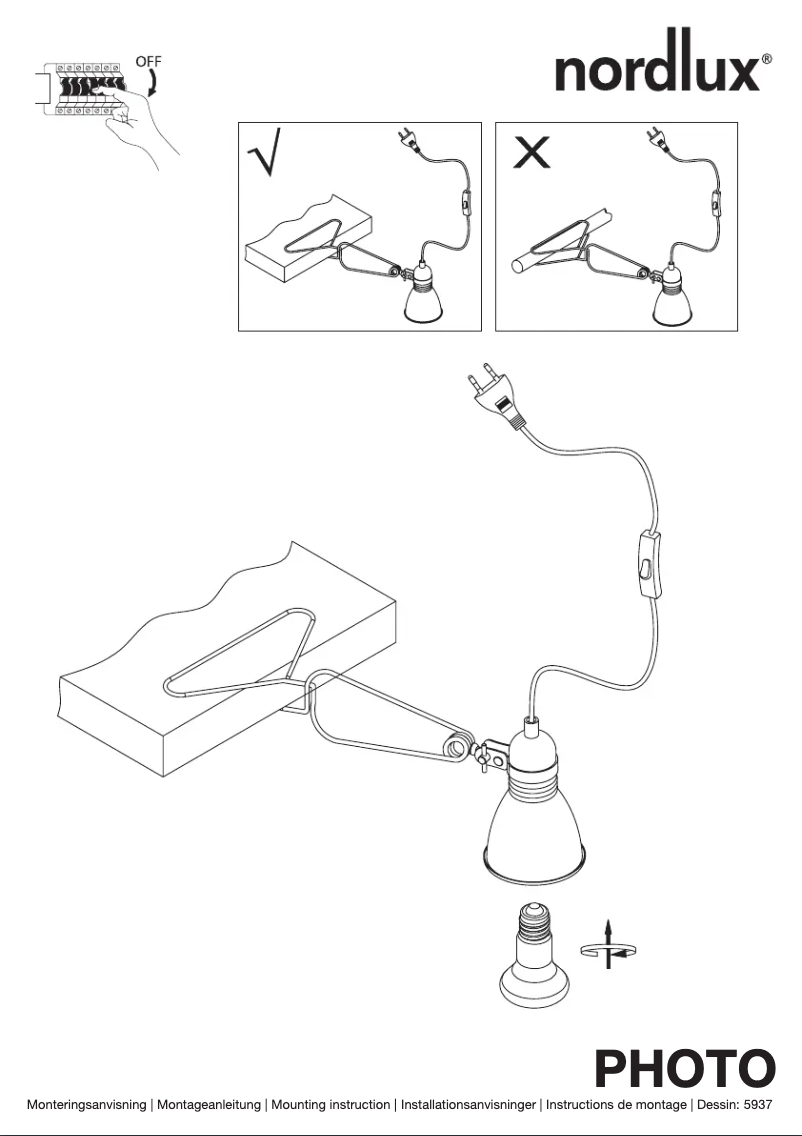 OFF

nordlux®

√

X

PHOTO

Monteringsanvisning | Montageanleitung | Mounting instruction | Installationsanvisninger | Instructions de montage | Dessin: 5937