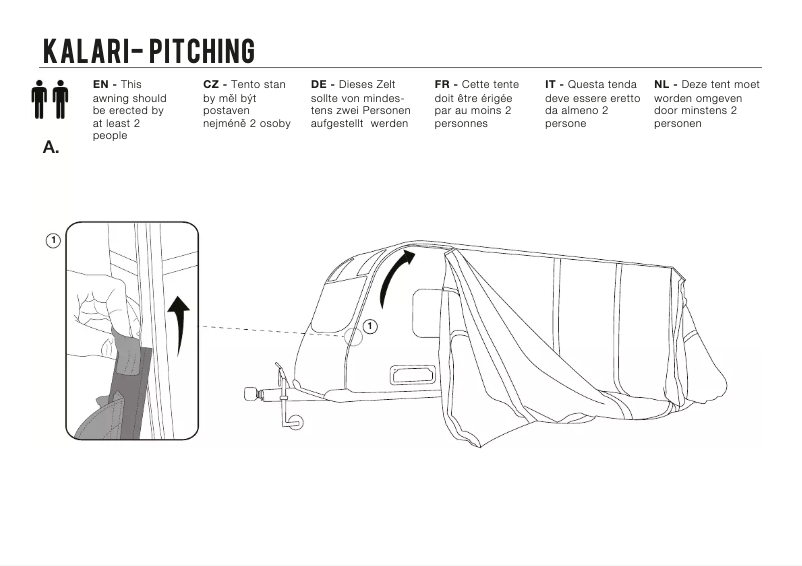 KALARI-PITCHING

EN - This awning should be erected by at least 2 people

CZ - Tento stan by měl být postaven nejméně 2 osoby

DE - Dieses Zelt sollte von mindestens zwei Personen aufgestellt werden

FR - Cette tente doit être érigée par au moins 2 personnes

IT - Questa tenda deve essere eretto da almeno 2 persone

NL - Deze tent moet worden omgeven door minstens 2 personen

A.

1

1