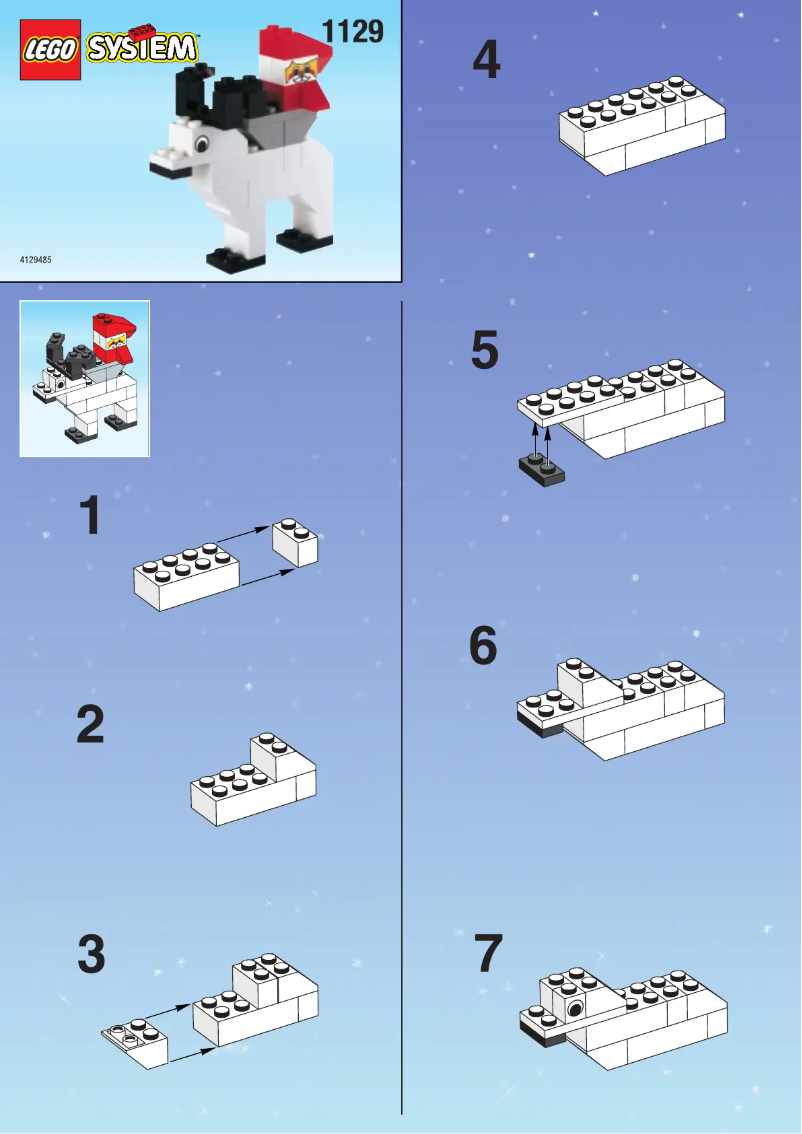 LEGO SYSTEM

1129

4129485

1

2

3

4

5

6

7