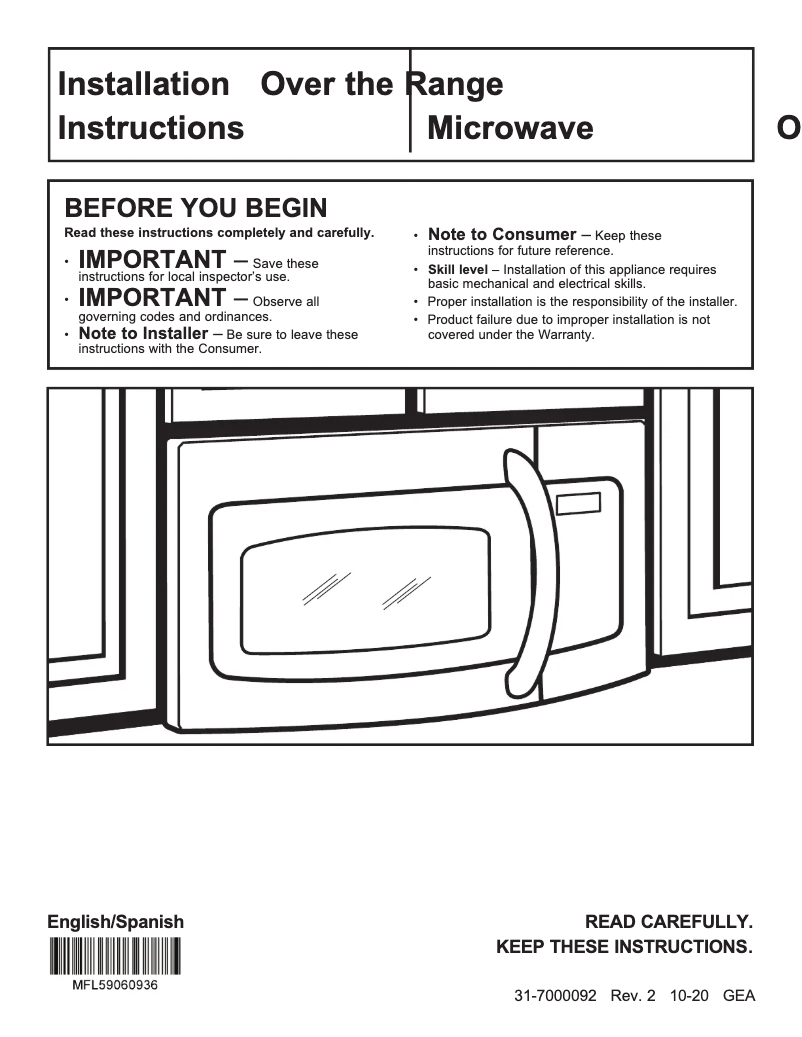 Installation Instructions

Over the Range Microwave

O

BEFORE YOU BEGIN

Read these instructions completely and carefully.

• IMPORTANT – Save these instructions for local inspector's use.

• IMPORTANT – Observe all governing codes and ordinances.

• Note to Installer – Be sure to leave these instructions with the Consumer.

• Note to Consumer – Keep these instructions for future reference.

• Skill level – Installation of this appliance requires basic mechanical and electrical skills.

• Proper installation is the responsibility of the installer.

• Product failure due to improper installation is not covered under the Warranty.

English/Spanish

MFL59060936

READ CAREFULLY.
KEEP THESE INSTRUCTIONS.

31-7000092 Rev. 2 10-20 GEA