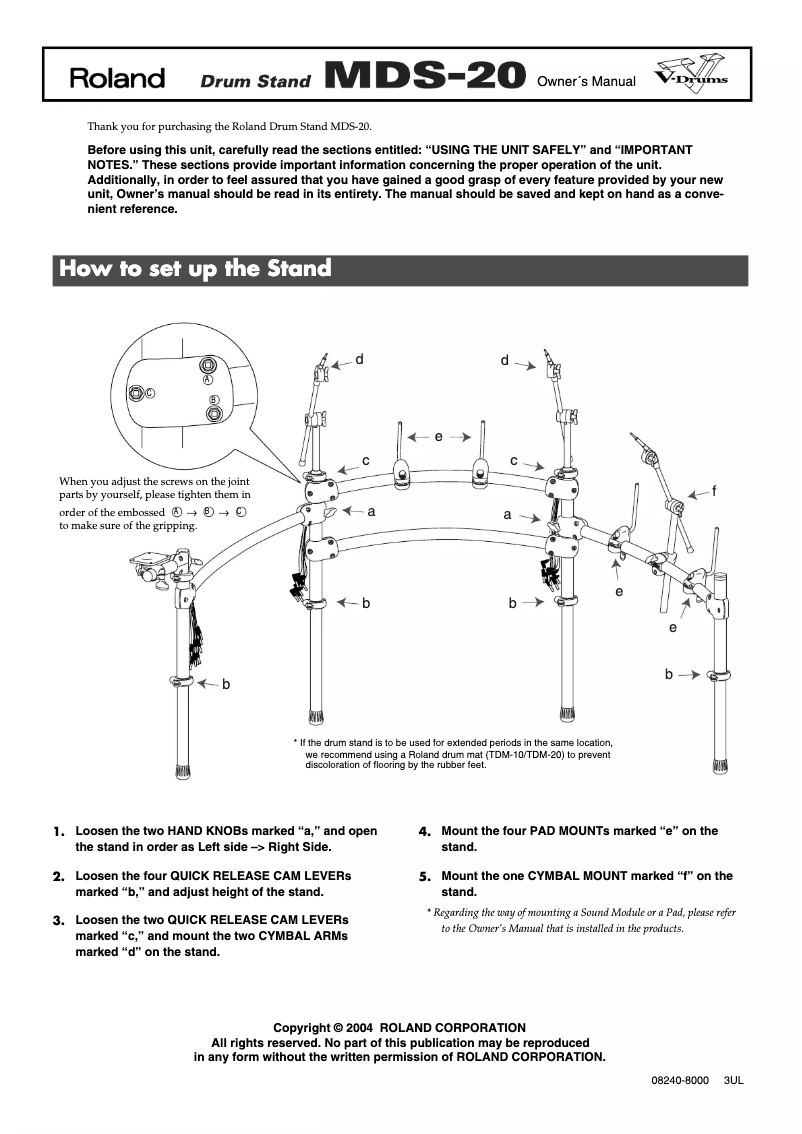 Roland Drum Stand MDS-20 Owner´s Manual V-Drums

Thank you for purchasing the Roland Drum Stand MDS-20.

Before using this unit, carefully read the sections entitled: “USING THE UNIT SAFELY” and “IMPORTANT NOTES.” These sections provide important information concerning the proper operation of the unit. Additionally, in order to feel assured that you have gained a good grasp of every feature provided by your new unit, Owner’s manual should be read in its entirety. The manual should be saved and kept on hand as a convenient reference.

How to set up the Stand

Ⓐ Ⓑ Ⓒ

When you adjust the screws on the joint parts by yourself, please tighten them in order of the embossed Ⓐ → Ⓑ → Ⓒ to make sure of the gripping.

d d e c c f a a e b b e b b

* If the drum stand is to be used for extended periods in the same location, we recommend using a Roland drum mat (TDM-10/TDM-20) to prevent discoloration of flooring by the rubber feet.

1. Loosen the two HAND KNOBs marked “a,” and open the stand in order as Left side –> Right Side.

2. Loosen the four QUICK RELEASE CAM LEVERs marked “b,” and adjust height of the stand.

3. Loosen the two QUICK RELEASE CAM LEVERs marked “c,” and mount the two CYMBAL ARMs marked “d” on the stand.

4. Mount the four PAD MOUNTs marked “e” on the stand.

5. Mount the one CYMBAL MOUNT marked “f” on the stand.

* Regarding the way of mounting a Sound Module or a Pad, please refer to the Owner’s Manual that is installed in the products.

Copyright © 2004 ROLAND CORPORATION
All rights reserved. No part of this publication may be reproduced in any form without the written permission of ROLAND CORPORATION.

08240-8000 3UL