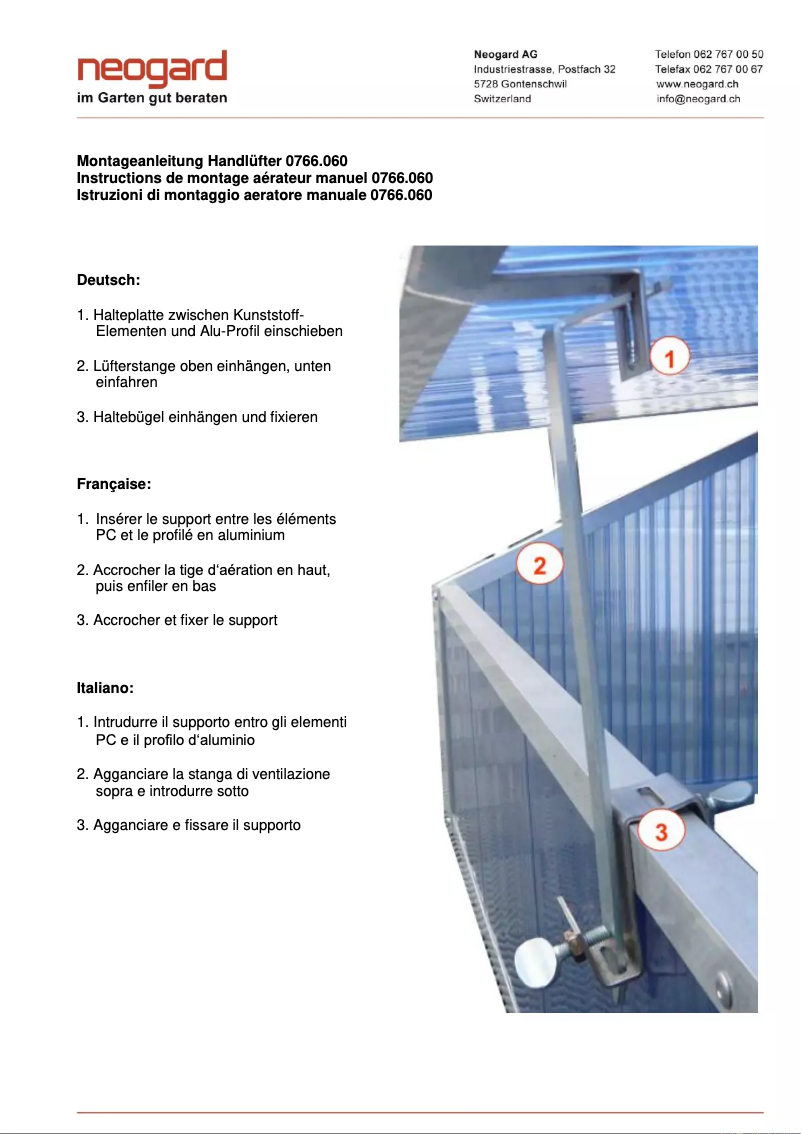 neogard
im Garten gut beraten

Neogard AG
Industriestrasse, Postfach 32
5728 Gontenschwil
Switzerland

Telefon 062 767 00 50
Telefax 062 767 00 67
www.neogard.ch
info@neogard.ch

Montageanleitung Handlüfter 0766.060
Instructions de montage aérateur manuel 0766.060
Istruzioni di montaggio aeratore manuale 0766.060

Deutsch:

1. Halteplatte zwischen Kunststoff-Elementen und Alu-Profil einschieben

2. Lüfterstange oben einhängen, unten einfahren

3. Haltebügel einhängen und fixieren

Française:

1. Insérer le support entre les éléments PC et le profilé en aluminium

2. Accrocher la tige d'aération en haut, puis enfiler en bas

3. Accrocher et fixer le support

Italiano:

1. Intrudurre il supporto entro gli elementi PC e il profilo d'aluminio

2. Agganciare la stanga di ventilazione sopra e introdurre sotto

3. Agganciare e fissare il supporto

1

2

3