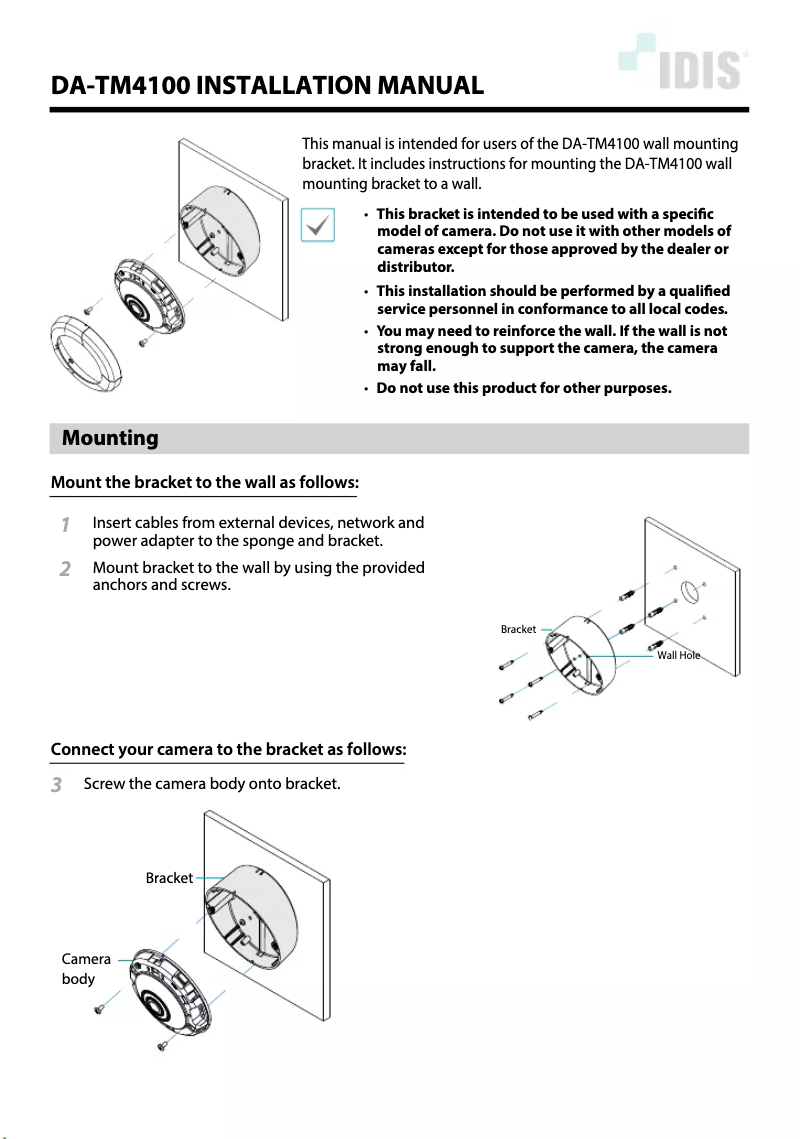 IDIS

DA-TM4100 INSTALLATION MANUAL

This manual is intended for users of the DA-TM4100 wall mounting bracket. It includes instructions for mounting the DA-TM4100 wall mounting bracket to a wall.

• This bracket is intended to be used with a specific model of camera. Do not use it with other models of cameras except for those approved by the dealer or distributor.
• This installation should be performed by a qualified service personnel in conformance to all local codes.
• You may need to reinforce the wall. If the wall is not strong enough to support the camera, the camera may fall.
• Do not use this product for other purposes.

Mounting

Mount the bracket to the wall as follows:

1 Insert cables from external devices, network and power adapter to the sponge and bracket.
2 Mount bracket to the wall by using the provided anchors and screws.

Bracket
Wall Hole

Connect your camera to the bracket as follows:

3 Screw the camera body onto bracket.

Bracket
Camera body