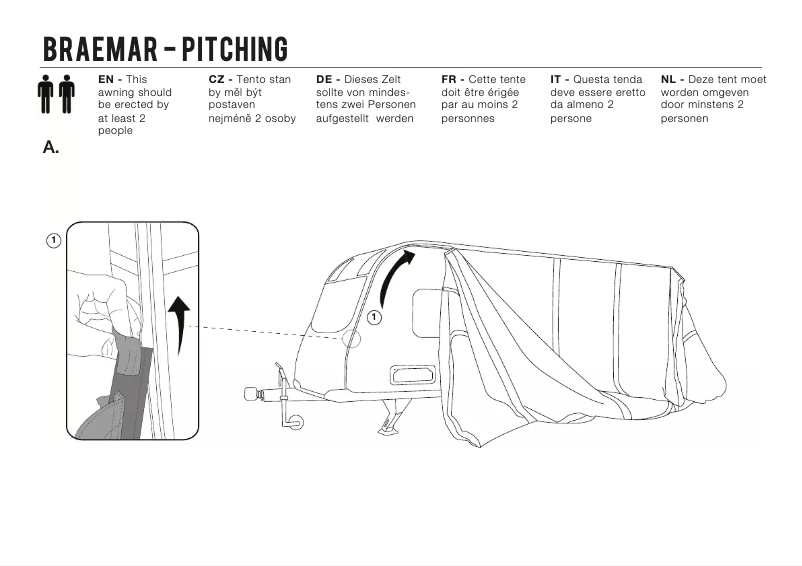 BRAEMAR - PITCHING

EN - This awning should be erected by at least 2 people

CZ - Tento stan by měl být postaven nejméně 2 osoby

DE - Dieses Zelt sollte von mindestens zwei Personen aufgestellt werden

FR - Cette tente doit être érigée par au moins 2 personnes

IT - Questa tenda deve essere eretto da almeno 2 persone

NL - Deze tent moet worden omgeven door minstens 2 personen

A.

1

1