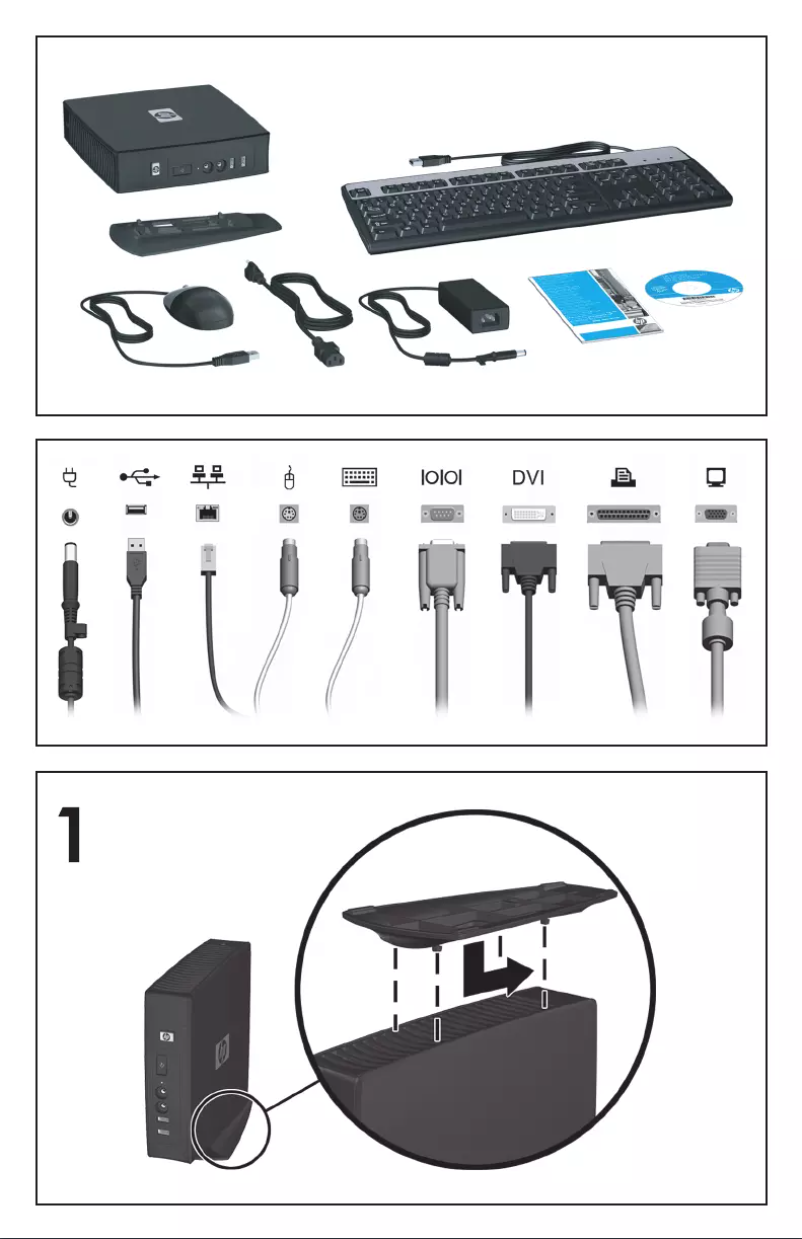 |O|O|

DVI

1