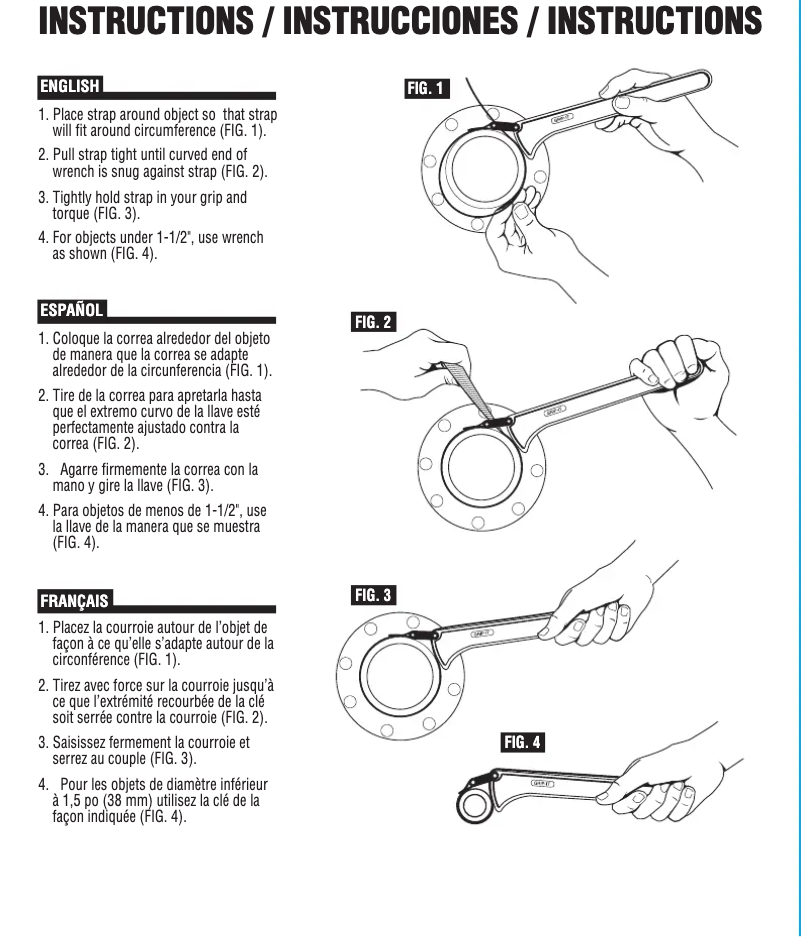 INSTRUCTIONS / INSTRUCCIONES / INSTRUCTIONS

ENGLISH

1. Place strap around object so that strap will fit around circumference (FIG. 1).

2. Pull strap tight until curved end of wrench is snug against strap (FIG. 2).

3. Tightly hold strap in your grip and torque (FIG. 3).

4. For objects under 1-1/2", use wrench as shown (FIG. 4).

ESPAÑOL

1. Coloque la correa alrededor del objeto de manera que la correa se adapte alrededor de la circunferencia (FIG. 1).

2. Tire de la correa para apretarla hasta que el extremo curvo de la llave esté perfectamente ajustado contra la correa (FIG. 2).

3. Agarre firmemente la correa con la mano y gire la llave (FIG. 3).

4. Para objetos de menos de 1-1/2", use la llave de la manera que se muestra (FIG. 4).

FRANÇAIS

1. Placez la courroie autour de l'objet de façon à ce qu'elle s'adapte autour de la circonférence (FIG. 1).

2. Tirez avec force sur la courroie jusqu'à ce que l'extrémité recourbée de la clé soit serrée contre la courroie (FIG. 2).

3. Saisissez fermement la courroie et serrez au couple (FIG. 3).

4. Pour les objets de diamètre inférieur à 1,5 po (38 mm) utilisez la clé de la façon indiquée (FIG. 4).

FIG. 1

FIG. 2

FIG. 3

FIG. 4