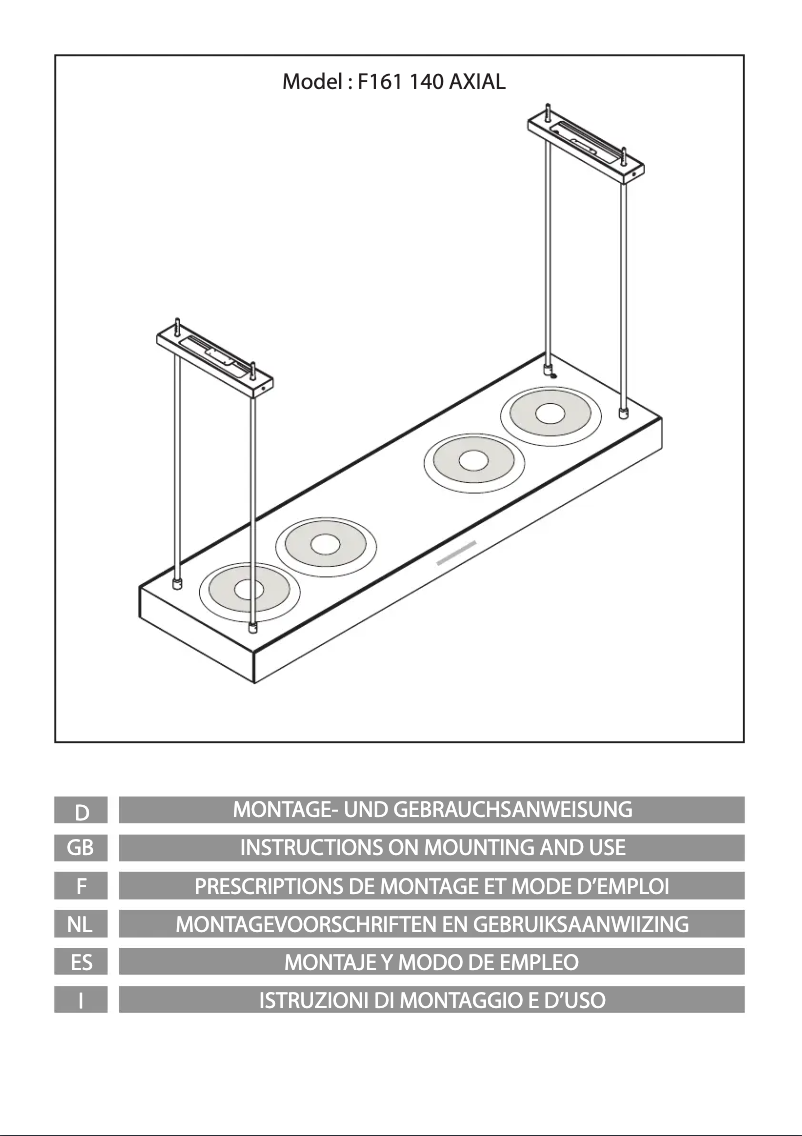 Model : F161 140 AXIAL

| D | MONTAGE- UND GEBRAUCHSANWEISUNG |
|---|---|
| GB | INSTRUCTIONS ON MOUNTING AND USE |
| F | PRESCRIPTIONS DE MONTAGE ET MODE D'EMPLOI |
| NL | MONTAGEVOORSCHRIFTEN EN GEBRUIKSAANWIIZING |
| ES | MONTAJE Y MODO DE EMPLEO |
| I | ISTRUZIONI DI MONTAGGIO E D'USO |