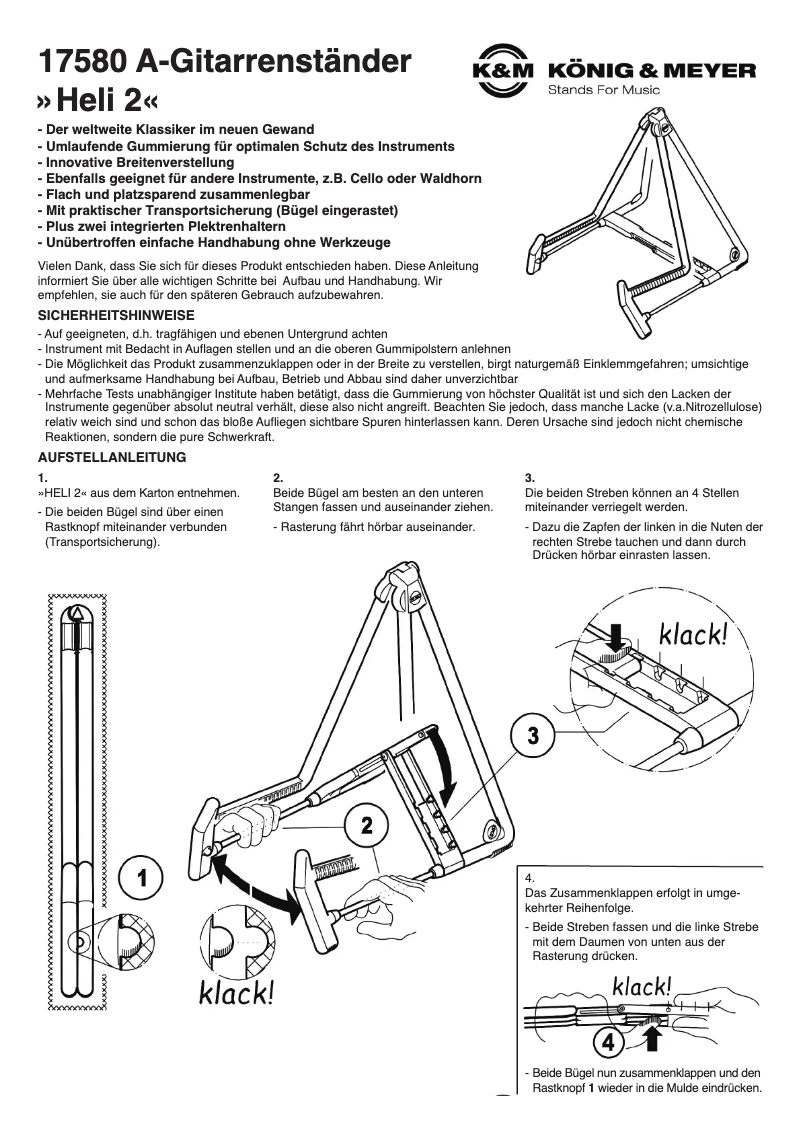 17580 A-Gitarrenständer
»Heli 2«

K&M KÖNIG & MEYER
Stands For Music

- Der weltweite Klassiker im neuen Gewand
- Umlaufende Gummierung für optimalen Schutz des Instruments
- Innovative Breitenverstellung
- Ebenfalls geeignet für andere Instrumente, z.B. Cello oder Waldhorn
- Flach und platzsparend zusammenlegbar
- Mit praktischer Transportsicherung (Bügel eingerastet)
- Plus zwei integrierten Plektrenhaltern
- Unübertroffen einfache Handhabung ohne Werkzeuge

Vielen Dank, dass Sie sich für dieses Produkt entschieden haben. Diese Anleitung informiert Sie über alle wichtigen Schritte bei Aufbau und Handhabung. Wir empfehlen, sie auch für den späteren Gebrauch aufzubewahren.

SICHERHEITSHINWEISE
- Auf geeigneten, d.h. tragfähigen und ebenen Untergrund achten
- Instrument mit Bedacht in Auflagen stellen und an die oberen Gummipolstern anlehnen
- Die Möglichkeit das Produkt zusammenzuklappen oder in der Breite zu verstellen, birgt naturgemäß Einklemmgefahren; umsichtige und aufmerksame Handhabung bei Aufbau, Betrieb und Abbau sind daher unverzichtbar
- Mehrfache Tests unabhängiger Institute haben betätigt, dass die Gummierung von höchster Qualität ist und sich den Lacken der Instrumente gegenüber absolut neutral verhält, diese also nicht angreift. Beachten Sie jedoch, dass manche Lacke (v.a.Nitrozellulose) relativ weich sind und schon das bloße Aufliegen sichtbare Spuren hinterlassen kann. Deren Ursache sind jedoch nicht chemische Reaktionen, sondern die pure Schwerkraft.

AUFSTELLANLEITUNG
1.
»HELI 2« aus dem Karton entnehmen.
- Die beiden Bügel sind über einen Rastknopf miteinander verbunden (Transportsicherung).

2.
Beide Bügel am besten an den unteren Stangen fassen und auseinander ziehen.
- Rasterung fährt hörbar auseinander.

3.
Die beiden Streben können an 4 Stellen miteinander verriegelt werden.
- Dazu die Zapfen der linken in die Nuten der rechten Strebe tauchen und dann durch Drücken hörbar einrasten lassen.

klack!
3
2
1
klack!

4.
Das Zusammenklappen erfolgt in umgekehrter Reihenfolge.
- Beide Streben fassen und die linke Strebe mit dem Daumen von unten aus der Rasterung drücken.

klack!
4

- Beide Bügel nun zusammenklappen und den Rastknopf 1 wieder in die Mulde eindrücken.