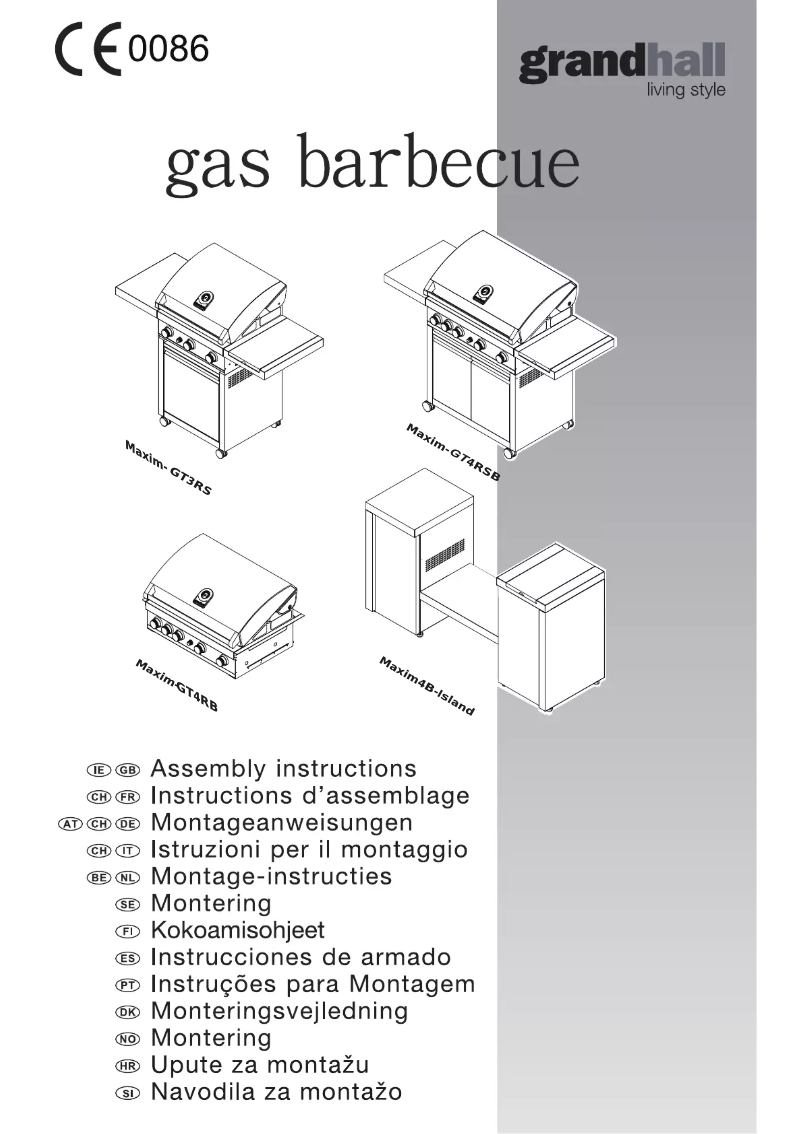 CE 0086

grandhall
living style

gas barbecue

Maxim- GT3RS

Maxim-GT4RSB

MaximGT4RB

Maxim4B-Island

IE GB Assembly instructions
CH FR Instructions d'assemblage
AT CH DE Montageanweisungen
CH IT Istruzioni per il montaggio
BE NL Montage-instructies
SE Montering
FI Kokoamisohjeet
ES Instrucciones de armado
PT Instruções para Montagem
DK Monteringsvejledning
NO Montering
HR Upute za montažu
SI Navodila za montažo