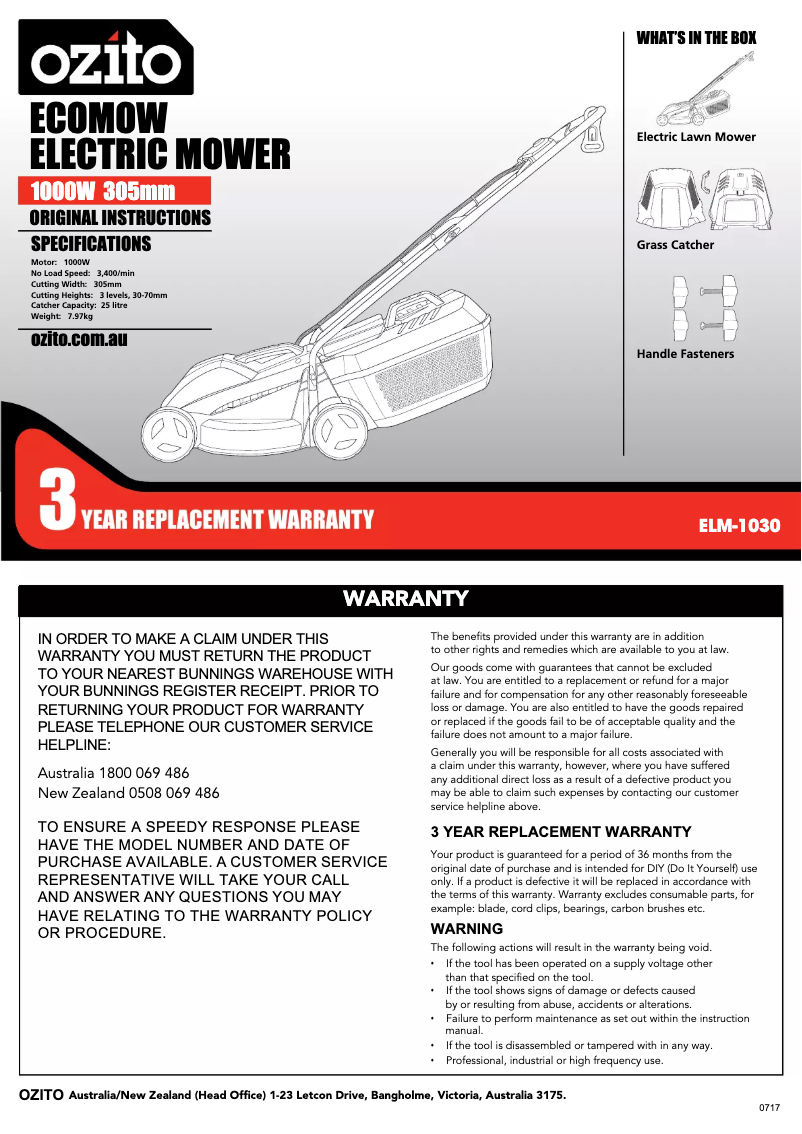 ozito

ECOMOW
ELECTRIC MOWER

1000W 305mm

ORIGINAL INSTRUCTIONS

SPECIFICATIONS

Motor: 1000W
No Load Speed: 3,400/min
Cutting Width: 305mm
Cutting Heights: 3 levels, 30-70mm
Catcher Capacity: 25 litre
Weight: 7.97kg

ozito.com.au

WHAT'S IN THE BOX

Electric Lawn Mower

Grass Catcher

Handle Fasteners

3 YEAR REPLACEMENT WARRANTY

ELM-1030

WARRANTY

IN ORDER TO MAKE A CLAIM UNDER THIS WARRANTY YOU MUST RETURN THE PRODUCT TO YOUR NEAREST BUNNINGS WAREHOUSE WITH YOUR BUNNINGS REGISTER RECEIPT. PRIOR TO RETURNING YOUR PRODUCT FOR WARRANTY PLEASE TELEPHONE OUR CUSTOMER SERVICE HELPLINE:

Australia 1800 069 486
New Zealand 0508 069 486

TO ENSURE A SPEEDY RESPONSE PLEASE HAVE THE MODEL NUMBER AND DATE OF PURCHASE AVAILABLE. A CUSTOMER SERVICE REPRESENTATIVE WILL TAKE YOUR CALL AND ANSWER ANY QUESTIONS YOU MAY HAVE RELATING TO THE WARRANTY POLICY OR PROCEDURE.

The benefits provided under this warranty are in addition to other rights and remedies which are available to you at law.

Our goods come with guarantees that cannot be excluded at law. You are entitled to a replacement or refund for a major failure and for compensation for any other reasonably foreseeable loss or damage. You are also entitled to have the goods repaired or replaced if the goods fail to be of acceptable quality and the failure does not amount to a major failure.

Generally you will be responsible for all costs associated with a claim under this warranty, however, where you have suffered any additional direct loss as a result of a defective product you may be able to claim such expenses by contacting our customer service helpline above.

3 YEAR REPLACEMENT WARRANTY

Your product is guaranteed for a period of 36 months from the original date of purchase and is intended for DIY (Do It Yourself) use only. If a product is defective it will be replaced in accordance with the terms of this warranty. Warranty excludes consumable parts, for example: blade, cord clips, bearings, carbon brushes etc.

WARNING

The following actions will result in the warranty being void.

• If the tool has been operated on a supply voltage other than that specified on the tool.
• If the tool shows signs of damage or defects caused by or resulting from abuse, accidents or alterations.
• Failure to perform maintenance as set out within the instruction manual.
• If the tool is disassembled or tampered with in any way.
• Professional, industrial or high frequency use.

OZITO Australia/New Zealand (Head Office) 1-23 Letcon Drive, Bangholme, Victoria, Australia 3175.

0717