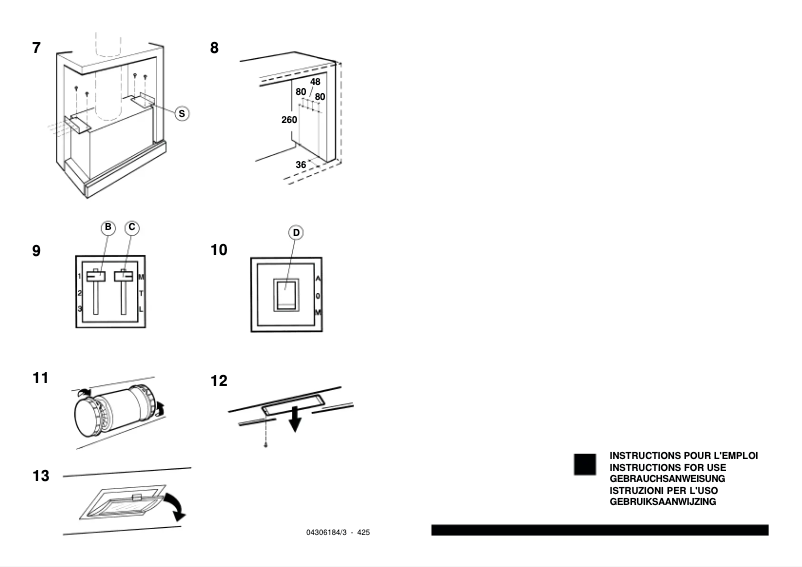 7

S

8

48
80
80
260
36

9

B
C
1
2
3
M
T
L

10

D
A
0
M

11

12

13

04306184/3 - 425

INSTRUCTIONS POUR L'EMPLOI
INSTRUCTIONS FOR USE
GEBRAUCHSANWEISUNG
ISTRUZIONI PER L'USO
GEBRUIKSAANWIJZING