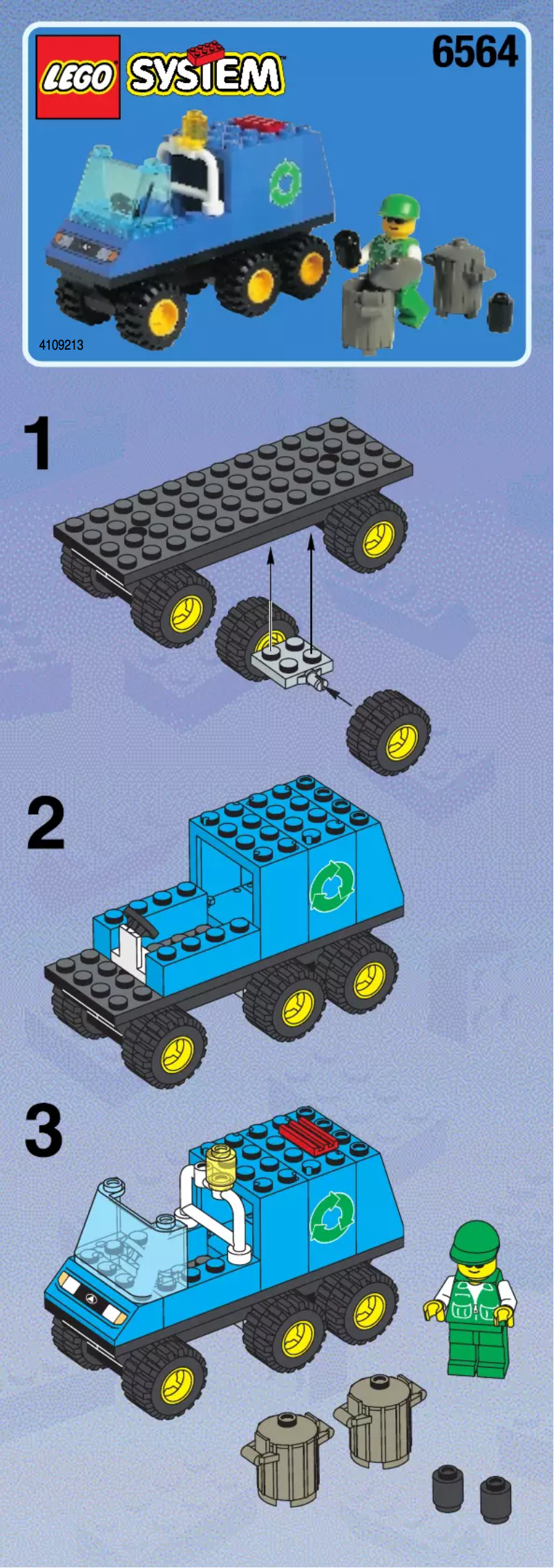 LEGO SYSTEM

6564

4109213

1

2

3