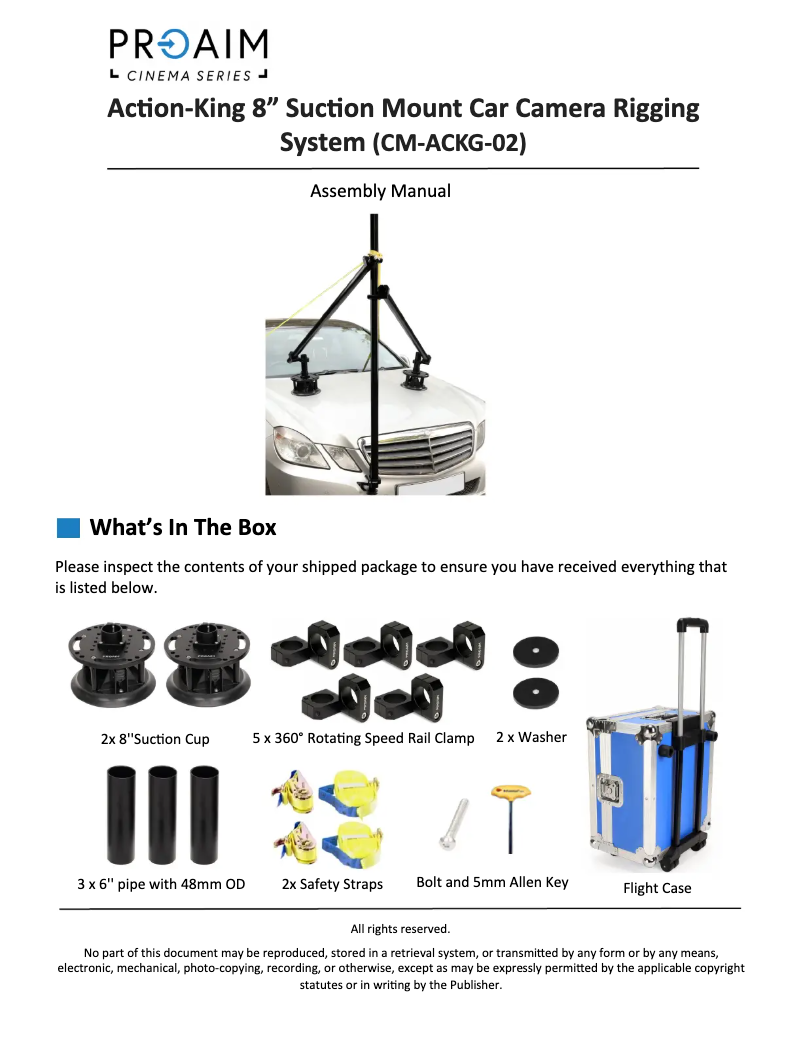 PROAIM
CINEMA SERIES

Action-King 8” Suction Mount Car Camera Rigging System (CM-ACKG-02)

Assembly Manual

What’s In The Box

Please inspect the contents of your shipped package to ensure you have received everything that is listed below.

2x 8''Suction Cup

5 x 360° Rotating Speed Rail Clamp

2 x Washer

3 x 6'' pipe with 48mm OD

2x Safety Straps

Bolt and 5mm Allen Key

Flight Case

All rights reserved.

No part of this document may be reproduced, stored in a retrieval system, or transmitted by any form or by any means, electronic, mechanical, photo-copying, recording, or otherwise, except as may be expressly permitted by the applicable copyright statutes or in writing by the Publisher.