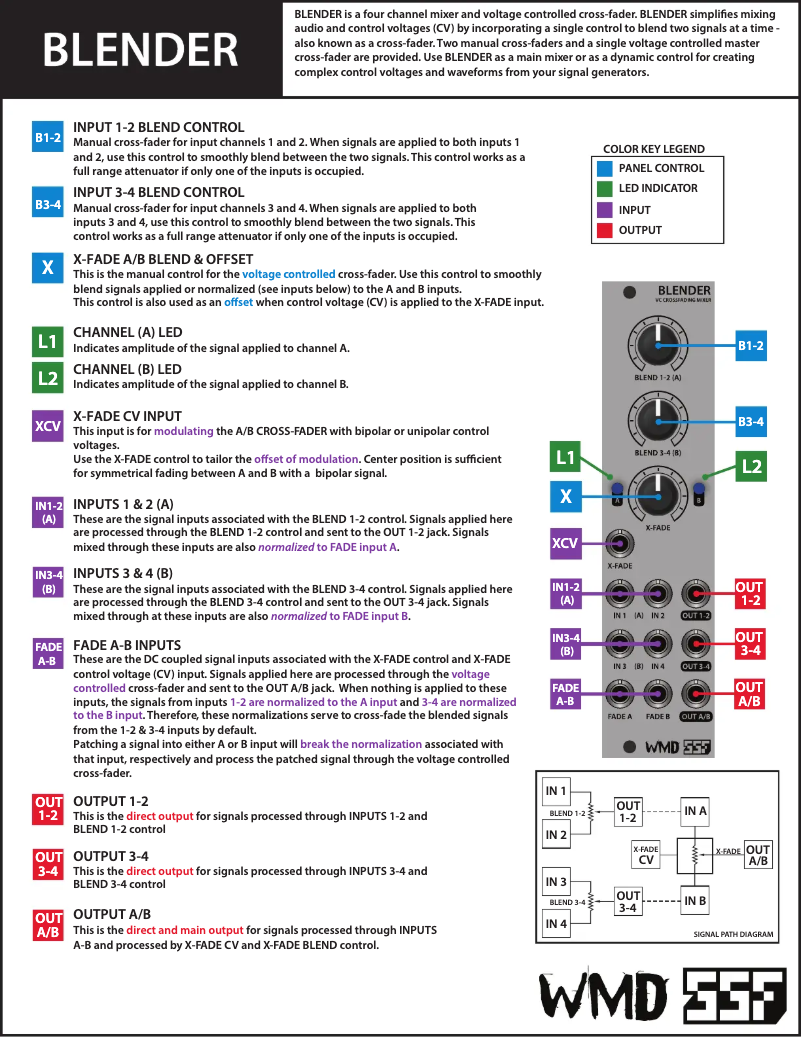 BLENDER

BLENDER is a four channel mixer and voltage controlled cross-fader. BLENDER simplifies mixing audio and control voltages (CV) by incorporating a single control to blend two signals at a time - also known as a cross-fader. Two manual cross-faders and a single voltage controlled master cross-fader are provided. Use BLENDER as a main mixer or as a dynamic control for creating complex control voltages and waveforms from your signal generators.

B1-2
INPUT 1-2 BLEND CONTROL
Manual cross-fader for input channels 1 and 2. When signals are applied to both inputs 1 and 2, use this control to smoothly blend between the two signals. This control works as a full range attenuator if only one of the inputs is occupied.

B3-4
INPUT 3-4 BLEND CONTROL
Manual cross-fader for input channels 3 and 4. When signals are applied to both inputs 3 and 4, use this control to smoothly blend between the two signals. This control works as a full range attenuator if only one of the inputs is occupied.

X
X-FADE A/B BLEND & OFFSET
This is the manual control for the voltage controlled cross-fader. Use this control to smoothly blend signals applied or normalized (see inputs below) to the A and B inputs.
This control is also used as an offset when control voltage (CV) is applied to the X-FADE input.

L1
CHANNEL (A) LED
Indicates amplitude of the signal applied to channel A.

L2
CHANNEL (B) LED
Indicates amplitude of the signal applied to channel B.

XCV
X-FADE CV INPUT
This input is for modulating the A/B CROSS-FADER with bipolar or unipolar control voltages.
Use the X-FADE control to tailor the offset of modulation. Center position is sufficient for symmetrical fading between A and B with a bipolar signal.

IN1-2 (A)
INPUTS 1 & 2 (A)
These are the signal inputs associated with the BLEND 1-2 control. Signals applied here are processed through the BLEND 1-2 control and sent to the OUT 1-2 jack. Signals mixed through these inputs are also normalized to FADE input A.

IN3-4 (B)
INPUTS 3 & 4 (B)
These are the signal inputs associated with the BLEND 3-4 control. Signals applied here are processed through the BLEND 3-4 control and sent to the OUT 3-4 jack. Signals mixed through at these inputs are also normalized to FADE input B.

FADE A-B
FADE A-B INPUTS
These are the DC coupled signal inputs associated with the X-FADE control and X-FADE control voltage (CV) input. Signals applied here are processed through the voltage controlled cross-fader and sent to the OUT A/B jack. When nothing is applied to these inputs, the signals from inputs 1-2 are normalized to the A input and 3-4 are normalized to the B input. Therefore, these normalizations serve to cross-fade the blended signals from the 1-2 & 3-4 inputs by default.
Patching a signal into either A or B input will break the normalization associated with that input, respectively and process the patched signal through the voltage controlled cross-fader.

OUT 1-2
OUTPUT 1-2
This is the direct output for signals processed through INPUTS 1-2 and BLEND 1-2 control

OUT 3-4
OUTPUT 3-4
This is the direct output for signals processed through INPUTS 3-4 and BLEND 3-4 control

OUT A/B
OUTPUT A/B
This is the direct and main output for signals processed through INPUTS A-B and processed by X-FADE CV and X-FADE BLEND control.

COLOR KEY LEGEND
PANEL CONTROL
LED INDICATOR
INPUT
OUTPUT

BLENDER
VC CROSSFADING MIXER
BLEND 1-2 (A)
BLEND 3-4 (B)
A B
X-FADE
X-FADE
IN 1 (A) IN 2 OUT 1-2
IN 3 (B) IN 4 OUT 3-4
FADE A FADE B OUT A/B
WMD SSF
B1-2
B3-4
L1
L2
X
XCV
IN1-2 (A)
IN3-4 (B)
FADE A-B
OUT 1-2
OUT 3-4
OUT A/B

IN 1
BLEND 1-2
IN 2
OUT 1-2
IN A
X-FADE CV
X-FADE
OUT A/B
IN 3
BLEND 3-4
IN 4
OUT 3-4
IN B
SIGNAL PATH DIAGRAM

WMD SSF