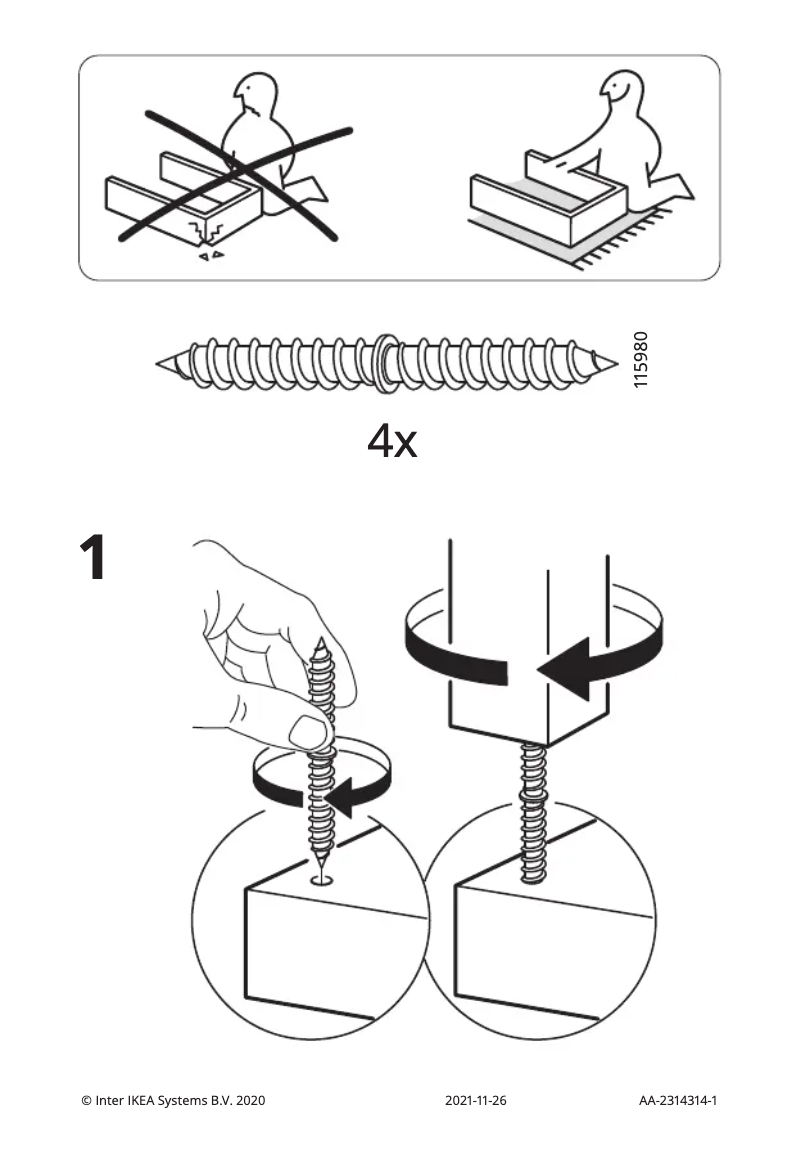 115980

4x

1

© Inter IKEA Systems B.V. 2020

2021-11-26

AA-2314314-1