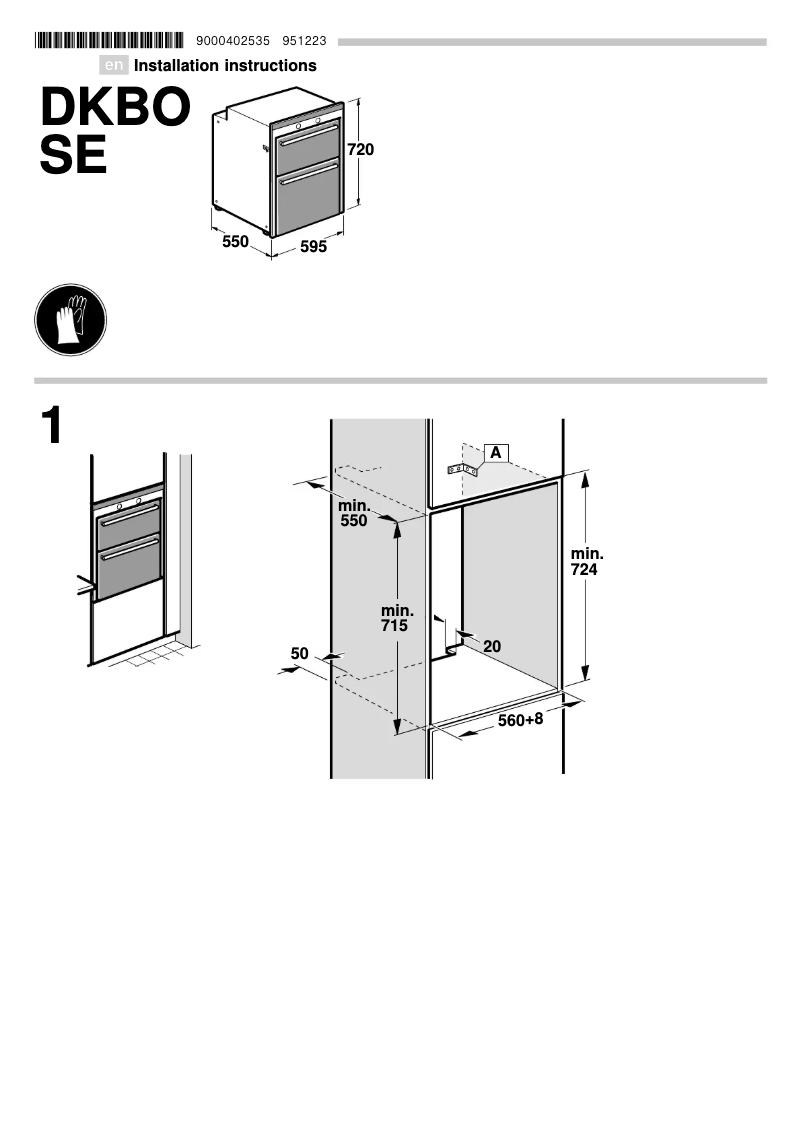 9000402535 951223

en Installation instructions

DKBO SE

720

550

595

1

A

min. 550

min. 724

min. 715

20

50

560+8