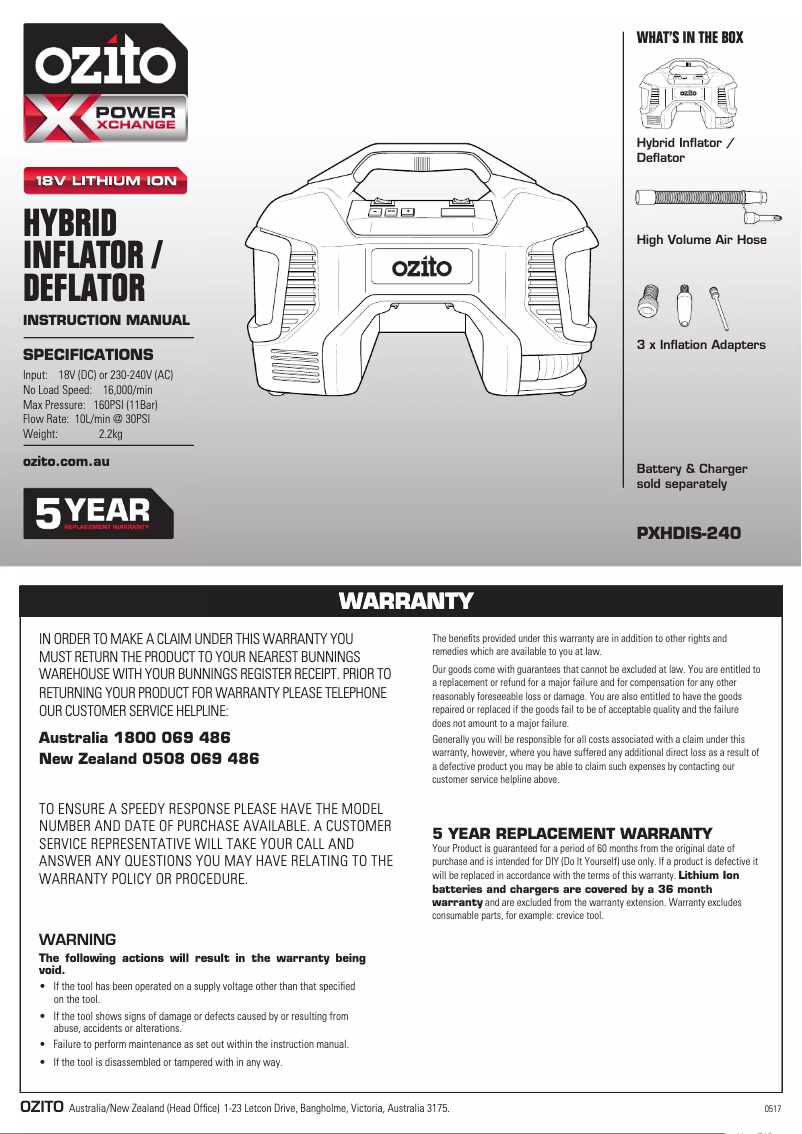 ozito
POWER XCHANGE

18V LITHIUM ION

HYBRID INFLATOR / DEFLATOR

INSTRUCTION MANUAL

SPECIFICATIONS

Input: 18V (DC) or 230-240V (AC)
No Load Speed: 16,000/min
Max Pressure: 160PSI (11Bar)
Flow Rate: 10L/min @ 30PSI
Weight: 2.2kg

ozito.com.au

5 YEAR REPLACEMENT WARRANTY

ozito

WHAT'S IN THE BOX

ozito

Hybrid Inflator / Deflator

High Volume Air Hose

3 x Inflation Adapters

Battery & Charger sold separately

PXHDIS-240

WARRANTY

IN ORDER TO MAKE A CLAIM UNDER THIS WARRANTY YOU MUST RETURN THE PRODUCT TO YOUR NEAREST BUNNINGS WAREHOUSE WITH YOUR BUNNINGS REGISTER RECEIPT. PRIOR TO RETURNING YOUR PRODUCT FOR WARRANTY PLEASE TELEPHONE OUR CUSTOMER SERVICE HELPLINE:

Australia 1800 069 486
New Zealand 0508 069 486

TO ENSURE A SPEEDY RESPONSE PLEASE HAVE THE MODEL NUMBER AND DATE OF PURCHASE AVAILABLE. A CUSTOMER SERVICE REPRESENTATIVE WILL TAKE YOUR CALL AND ANSWER ANY QUESTIONS YOU MAY HAVE RELATING TO THE WARRANTY POLICY OR PROCEDURE.

WARNING

The following actions will result in the warranty being void.

• If the tool has been operated on a supply voltage other than that specified on the tool.
• If the tool shows signs of damage or defects caused by or resulting from abuse, accidents or alterations.
• Failure to perform maintenance as set out within the instruction manual.
• If the tool is disassembled or tampered with in any way.

The benefits provided under this warranty are in addition to other rights and remedies which are available to you at law.

Our goods come with guarantees that cannot be excluded at law. You are entitled to a replacement or refund for a major failure and for compensation for any other reasonably foreseeable loss or damage. You are also entitled to have the goods repaired or replaced if the goods fail to be of acceptable quality and the failure does not amount to a major failure.

Generally you will be responsible for all costs associated with a claim under this warranty, however, where you have suffered any additional direct loss as a result of a defective product you may be able to claim such expenses by contacting our customer service helpline above.

5 YEAR REPLACEMENT WARRANTY

Your Product is guaranteed for a period of 60 months from the original date of purchase and is intended for DIY (Do It Yourself) use only. If a product is defective it will be replaced in accordance with the terms of this warranty. Lithium Ion batteries and chargers are covered by a 36 month warranty and are excluded from the warranty extension. Warranty excludes consumable parts, for example: crevice tool.

OZITO Australia/New Zealand (Head Office) 1-23 Letcon Drive, Bangholme, Victoria, Australia 3175.

0517