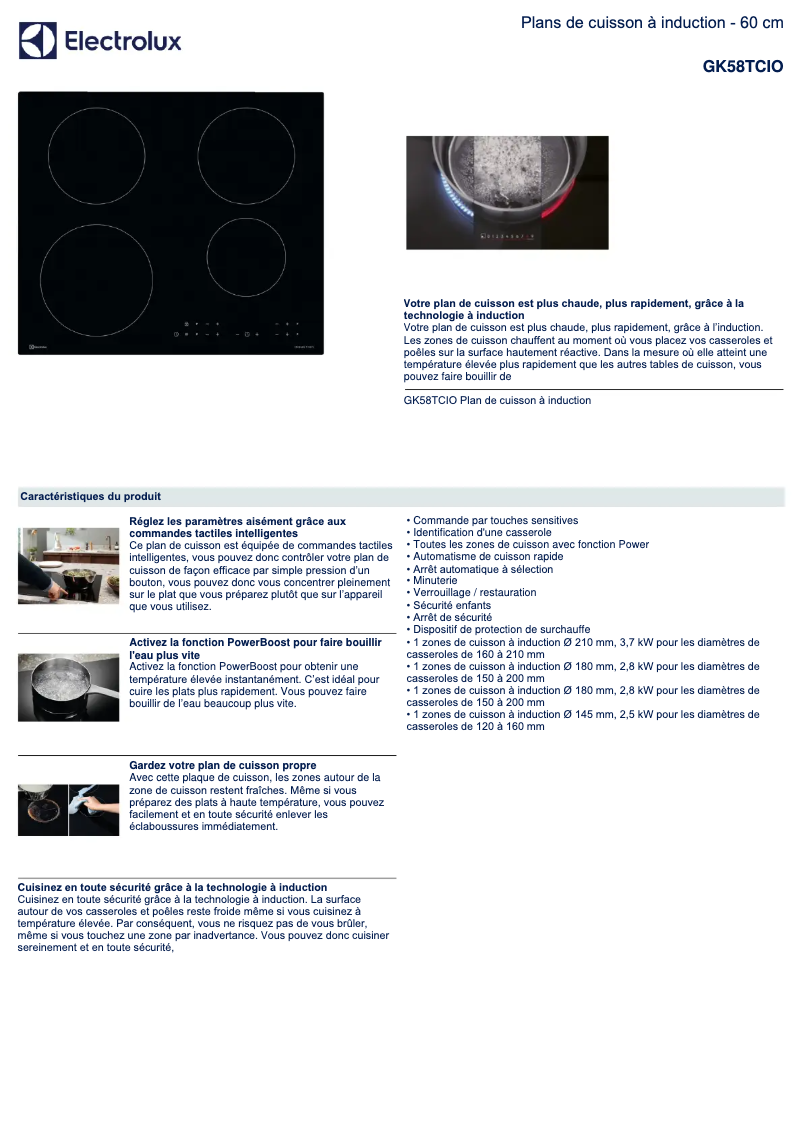 Electrolux

Plans de cuisson à induction - 60 cm

GK58TCIO

Votre plan de cuisson est plus chaude, plus rapidement, grâce à la technologie à induction
Votre plan de cuisson est plus chaude, plus rapidement, grâce à l'induction. Les zones de cuisson chauffent au moment où vous placez vos casseroles et poêles sur la surface hautement réactive. Dans la mesure où elle atteint une température élevée plus rapidement que les autres tables de cuisson, vous pouvez faire bouillir de

GK58TCIO Plan de cuisson à induction

Caractéristiques du produit

Réglez les paramètres aisément grâce aux commandes tactiles intelligentes
Ce plan de cuisson est équipée de commandes tactiles intelligentes, vous pouvez donc contrôler votre plan de cuisson de façon efficace par simple pression d'un bouton, vous pouvez donc vous concentrer pleinement sur le plat que vous préparez plutôt que sur l'appareil que vous utilisez.

Activez la fonction PowerBoost pour faire bouillir l'eau plus vite
Activez la fonction PowerBoost pour obtenir une température élevée instantanément. C'est idéal pour cuire les plats plus rapidement. Vous pouvez faire bouillir de l'eau beaucoup plus vite.

Gardez votre plan de cuisson propre
Avec cette plaque de cuisson, les zones autour de la zone de cuisson restent fraîches. Même si vous préparez des plats à haute température, vous pouvez facilement et en toute sécurité enlever les éclaboussures immédiatement.

Cuisinez en toute sécurité grâce à la technologie à induction
Cuisinez en toute sécurité grâce à la technologie à induction. La surface autour de vos casseroles et poêles reste froide même si vous cuisinez à température élevée. Par conséquent, vous ne risquez pas de vous brûler, même si vous touchez une zone par inadvertance. Vous pouvez donc cuisiner sereinement et en toute sécurité,

• Commande par touches sensitives
• Identification d'une casserole
• Toutes les zones de cuisson avec fonction Power
• Automatisme de cuisson rapide
• Arrêt automatique à sélection
• Minuterie
• Verrouillage / restauration
• Sécurité enfants
• Arrêt de sécurité
• Dispositif de protection de surchauffe
• 1 zones de cuisson à induction Ø 210 mm, 3,7 kW pour les diamètres de casseroles de 160 à 210 mm
• 1 zones de cuisson à induction Ø 180 mm, 2,8 kW pour les diamètres de casseroles de 150 à 200 mm
• 1 zones de cuisson à induction Ø 180 mm, 2,8 kW pour les diamètres de casseroles de 150 à 200 mm
• 1 zones de cuisson à induction Ø 145 mm, 2,5 kW pour les diamètres de casseroles de 120 à 160 mm