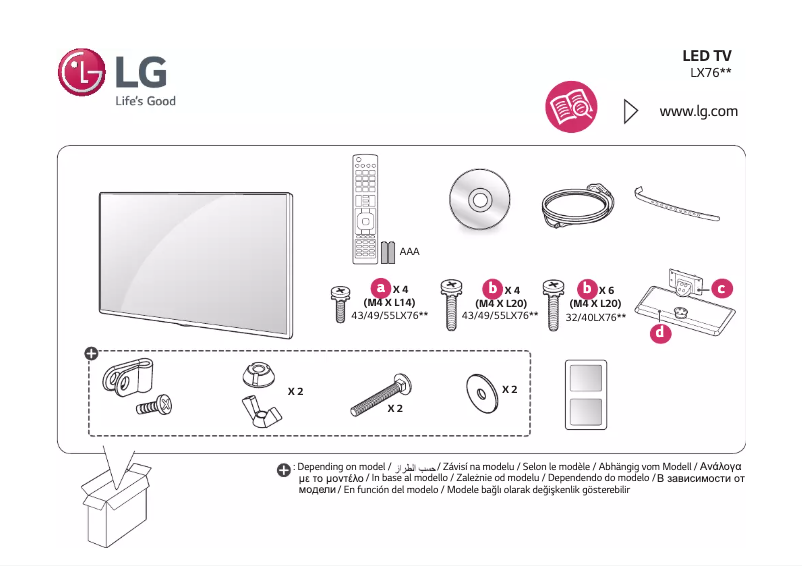 LG
Life's Good

LED TV
LX76**

www.lg.com

AAA

a X 4
(M4 X L14)
43/49/55LX76**

b X 4
(M4 X L20)
43/49/55LX76**

b X 6
(M4 X L20)
32/40LX76**

c

d

X 2

X 2

X 2

: Depending on model / حسب الطراز / Závisí na modelu / Selon le modèle / Abhängig vom Modell / Ανάλογα με το μοντέλο / In base al modello / Zależnie od modelu / Dependendo do modelo / В зависимости от модели / En función del modelo / Modele bağlı olarak değişkenlik gösterebilir