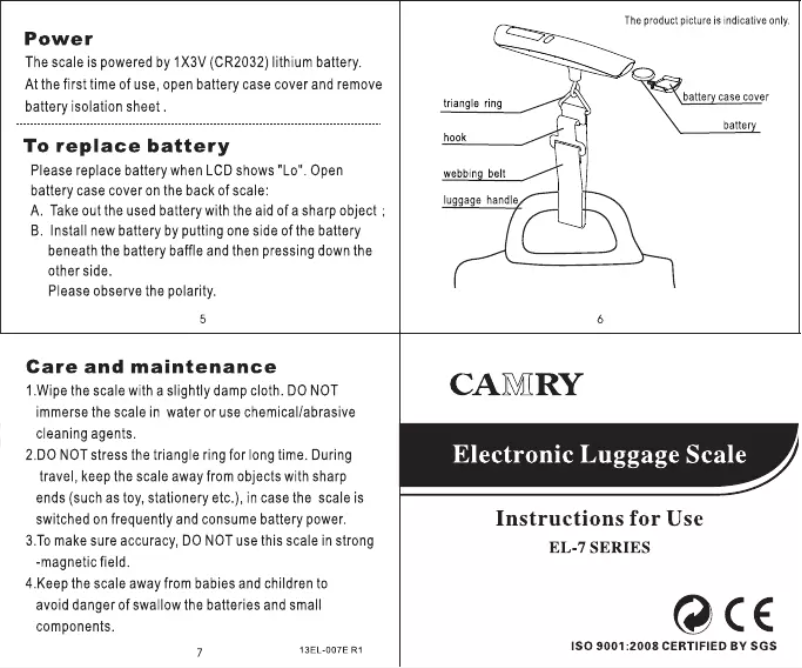 Power

The scale is powered by 1X3V (CR2032) lithium battery. At the first time of use, open battery case cover and remove battery isolation sheet .

To replace battery

Please replace battery when LCD shows "Lo". Open battery case cover on the back of scale:

A. Take out the used battery with the aid of a sharp object ;

B. Install new battery by putting one side of the battery beneath the battery baffle and then pressing down the other side.
Please observe the polarity.

5

The product picture is indicative only.

triangle ring

hook

webbing belt

luggage handle

battery case cover

battery

6

Care and maintenance

1.Wipe the scale with a slightly damp cloth. DO NOT immerse the scale in water or use chemical/abrasive cleaning agents.

2.DO NOT stress the triangle ring for long time. During travel, keep the scale away from objects with sharp ends (such as toy, stationery etc.), in case the scale is switched on frequently and consume battery power.

3.To make sure accuracy, DO NOT use this scale in strong -magnetic field.

4.Keep the scale away from babies and children to avoid danger of swallow the batteries and small components.

7

13EL-007E R1

CAMRY

Electronic Luggage Scale

Instructions for Use

EL-7 SERIES

CE

ISO 9001:2008 CERTIFIED BY SGS