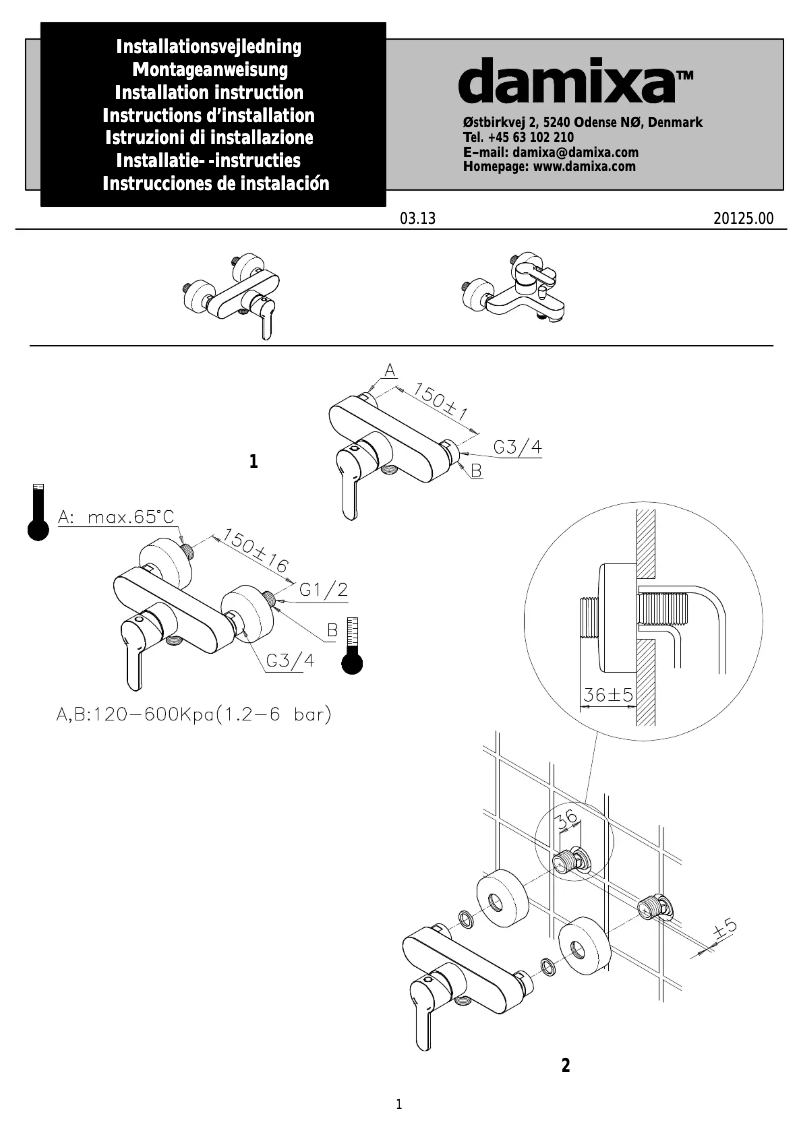 Installationsvejledning
Montageanweisung
Installation instruction
Instructions d'installation
Istruzioni di installazione
Installatie- -instructies
Instrucciones de instalación

damixa™

Østbirkvej 2, 5240 Odense NØ, Denmark
Tel. +45 63 102 210
E-mail: damixa@damixa.com
Homepage: www.damixa.com

03.13

20125.00

A
150±1
G3/4
B
1

A: max.65°C
150±16
G1/2
B
G3/4
A,B:120-600Kpa(1.2-6 bar)

36±5

36
±5

2

1