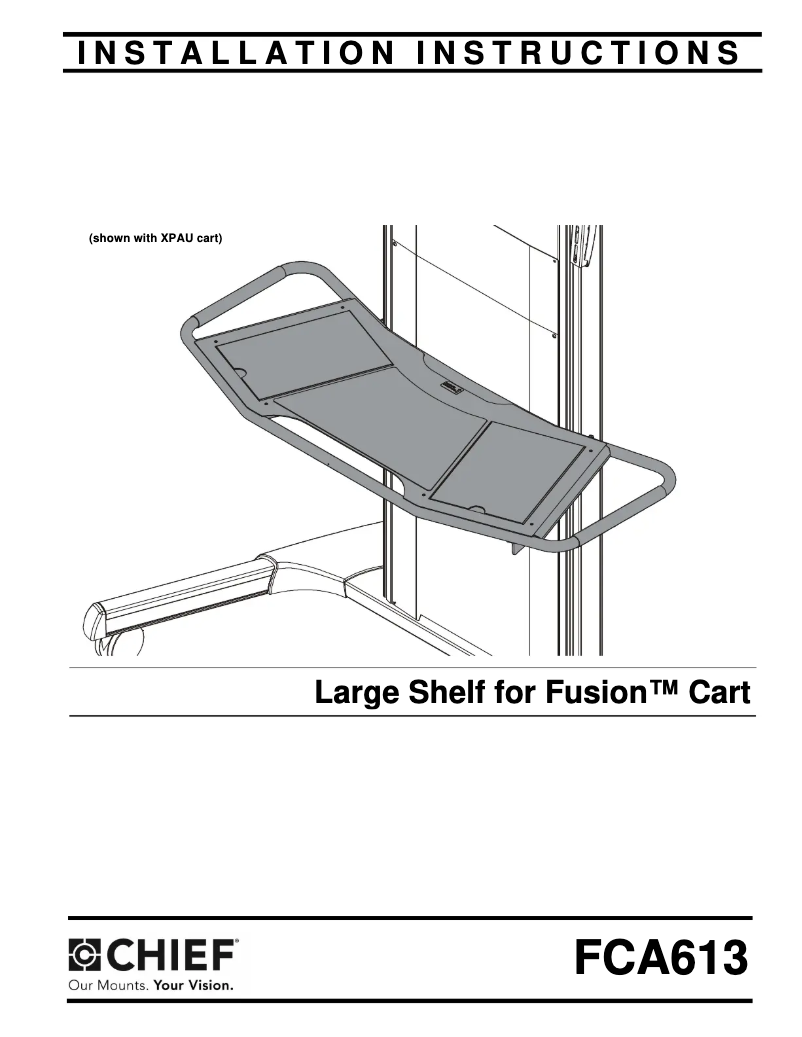 INSTALLATION INSTRUCTIONS

(shown with XPAU cart)

Large Shelf for Fusion™ Cart

CHIEF®
Our Mounts. Your Vision.

FCA613