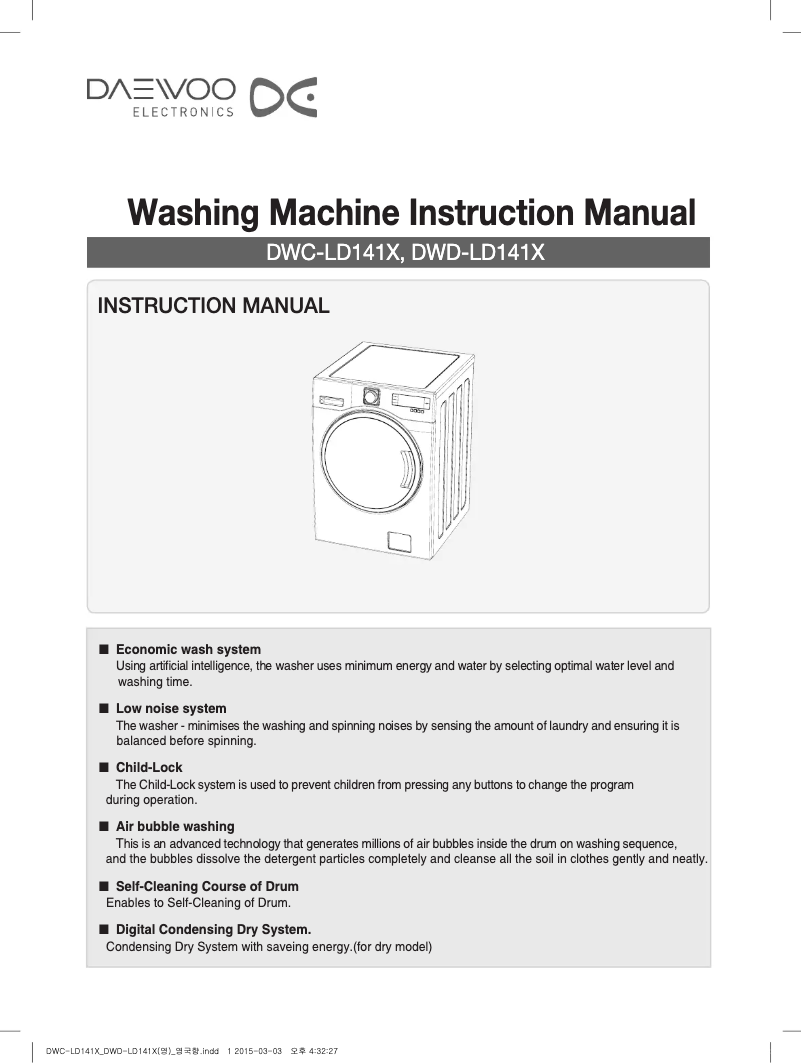 DAEWOO
ELECTRONICS

Washing Machine Instruction Manual

DWC-LD141X, DWD-LD141X

INSTRUCTION MANUAL

■ Economic wash system
Using artificial intelligence, the washer uses minimum energy and water by selecting optimal water level and washing time.

■ Low noise system
The washer - minimises the washing and spinning noises by sensing the amount of laundry and ensuring it is balanced before spinning.

■ Child-Lock
The Child-Lock system is used to prevent children from pressing any buttons to change the program during operation.

■ Air bubble washing
This is an advanced technology that generates millions of air bubbles inside the drum on washing sequence, and the bubbles dissolve the detergent particles completely and cleanse all the soil in clothes gently and neatly.

■ Self-Cleaning Course of Drum
Enables to Self-Cleaning of Drum.

■ Digital Condensing Dry System.
Condensing Dry System with saveing energy.(for dry model)

DWC-LD141X_DWD-LD141X(영)_영국향.indd 1 2015-03-03 오후 4:32:27