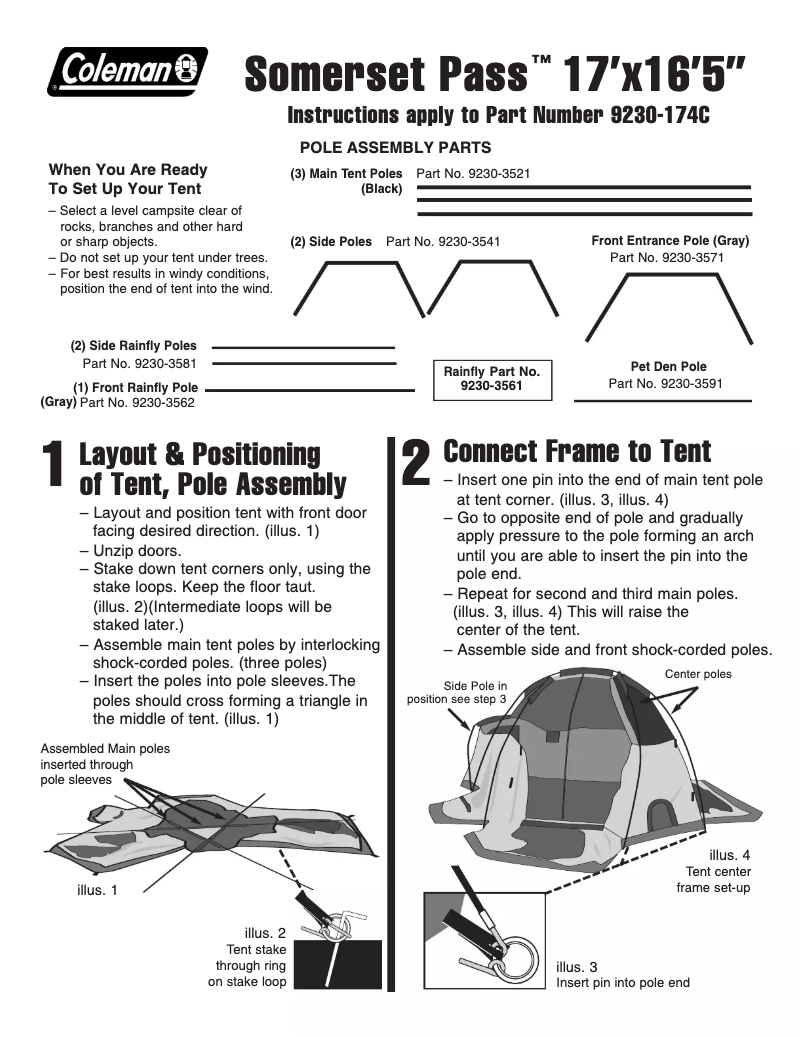 Coleman

Somerset Pass™ 17'x16'5"

Instructions apply to Part Number 9230-174C

POLE ASSEMBLY PARTS

When You Are Ready To Set Up Your Tent

– Select a level campsite clear of rocks, branches and other hard or sharp objects.
– Do not set up your tent under trees.
– For best results in windy conditions, position the end of tent into the wind.

(3) Main Tent Poles (Black) Part No. 9230-3521

(2) Side Poles Part No. 9230-3541

Front Entrance Pole (Gray) Part No. 9230-3571

(2) Side Rainfly Poles Part No. 9230-3581

(1) Front Rainfly Pole (Gray) Part No. 9230-3562

Rainfly Part No. 9230-3561

Pet Den Pole Part No. 9230-3591

1 Layout & Positioning of Tent, Pole Assembly

– Layout and position tent with front door facing desired direction. (illus. 1)
– Unzip doors.
– Stake down tent corners only, using the stake loops. Keep the floor taut. (illus. 2)(Intermediate loops will be staked later.)
– Assemble main tent poles by interlocking shock-corded poles. (three poles)
– Insert the poles into pole sleeves.The poles should cross forming a triangle in the middle of tent. (illus. 1)

Assembled Main poles inserted through pole sleeves

illus. 1

illus. 2
Tent stake through ring on stake loop

2 Connect Frame to Tent

– Insert one pin into the end of main tent pole at tent corner. (illus. 3, illus. 4)
– Go to opposite end of pole and gradually apply pressure to the pole forming an arch until you are able to insert the pin into the pole end.
– Repeat for second and third main poles. (illus. 3, illus. 4) This will raise the center of the tent.
– Assemble side and front shock-corded poles.

Side Pole in position see step 3

Center poles

illus. 4
Tent center frame set-up

illus. 3
Insert pin into pole end