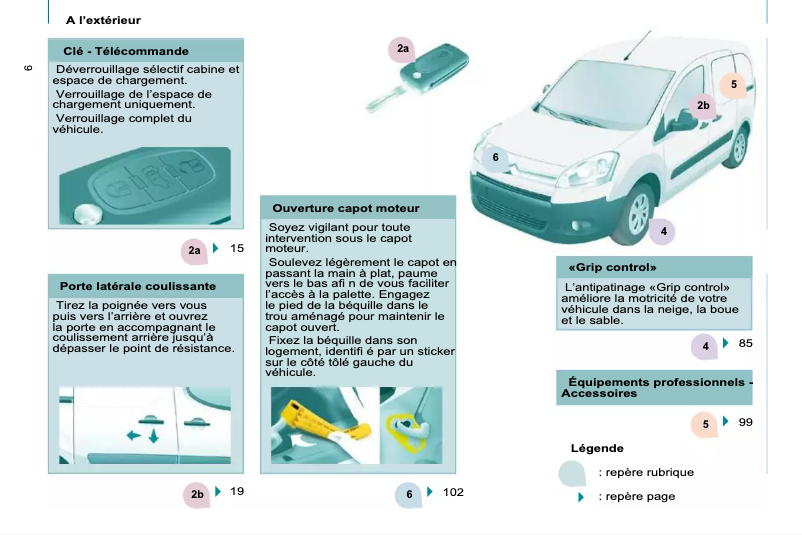 A l'extérieur

6

Clé - Télécommande

Déverrouillage sélectif cabine et espace de chargement.

Verrouillage de l'espace de chargement uniquement.

Verrouillage complet du véhicule.

2a 15

Porte latérale coulissante

Tirez la poignée vers vous puis vers l'arrière et ouvrez la porte en accompagnant le coulissement arrière jusqu'à dépasser le point de résistance.

2b 19

2a

Ouverture capot moteur

Soyez vigilant pour toute intervention sous le capot moteur.

Soulevez légèrement le capot en passant la main à plat, paume vers le bas afi n de vous faciliter l'accès à la palette. Engagez le pied de la béquille dans le trou aménagé pour maintenir le capot ouvert.

Fixez la béquille dans son logement, identifi é par un sticker sur le côté tôlé gauche du véhicule.

6 102

5

2b

6

4

«Grip control»

L'antipatinage «Grip control» améliore la motricité de votre véhicule dans la neige, la boue et le sable.

4 85

Équipements professionnels - Accessoires

5 99

Légende

: repère rubrique

: repère page