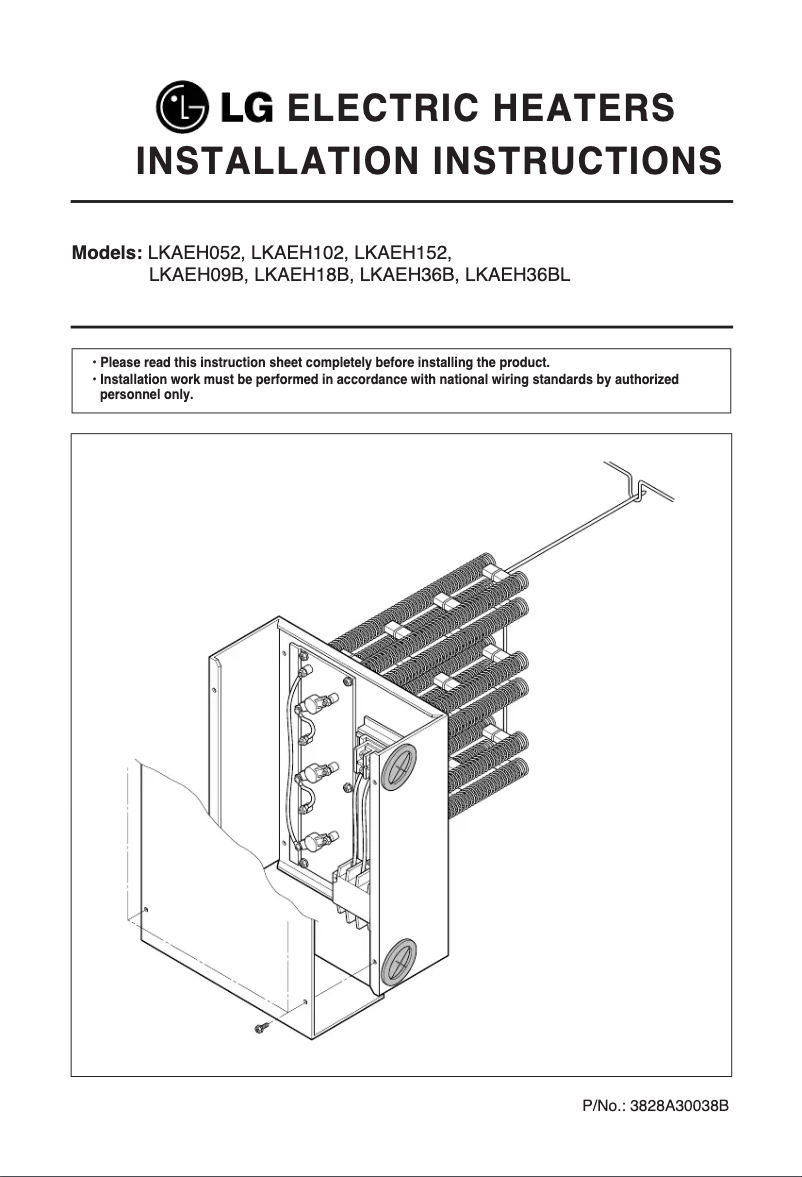 LG ELECTRIC HEATERS
INSTALLATION INSTRUCTIONS

Models: LKAEH052, LKAEH102, LKAEH152, LKAEH09B, LKAEH18B, LKAEH36B, LKAEH36BL

• Please read this instruction sheet completely before installing the product.
• Installation work must be performed in accordance with national wiring standards by authorized personnel only.

P/No.: 3828A30038B