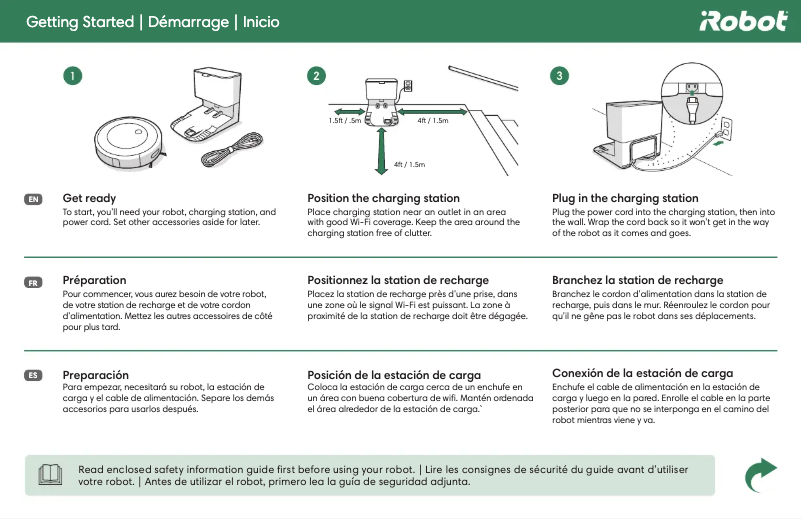 Getting Started | Démarrage | Inicio

iRobot

1

2

1.5ft / .5m

4ft / 1.5m

4ft / 1.5m

3

EN

Get ready
To start, you'll need your robot, charging station, and power cord. Set other accessories aside for later.

Position the charging station
Place charging station near an outlet in an area with good Wi-Fi coverage. Keep the area around the charging station free of clutter.

Plug in the charging station
Plug the power cord into the charging station, then into the wall. Wrap the cord back so it won't get in the way of the robot as it comes and goes.

FR

Préparation
Pour commencer, vous aurez besoin de votre robot, de votre station de recharge et de votre cordon d'alimentation. Mettez les autres accessoires de côté pour plus tard.

Positionnez la station de recharge
Placez la station de recharge près d'une prise, dans une zone où le signal Wi-Fi est puissant. La zone à proximité de la station de recharge doit être dégagée.

Branchez la station de recharge
Branchez le cordon d'alimentation dans la station de recharge, puis dans le mur. Réenroulez le cordon pour qu'il ne gêne pas le robot dans ses déplacements.

ES

Preparación
Para empezar, necesitará su robot, la estación de carga y el cable de alimentación. Separe los demás accesorios para usarlos después.

Posición de la estación de carga
Coloca la estación de carga cerca de un enchufe en un área con buena cobertura de wifi. Mantén ordenada el área alrededor de la estación de carga.`

Conexión de la estación de carga
Enchufe el cable de alimentación en la estación de carga y luego en la pared. Enrolle el cable en la parte posterior para que no se interponga en el camino del robot mientras viene y va.

Read enclosed safety information guide first before using your robot. | Lire les consignes de sécurité du guide avant d'utiliser votre robot. | Antes de utilizar el robot, primero lea la guía de seguridad adjunta.