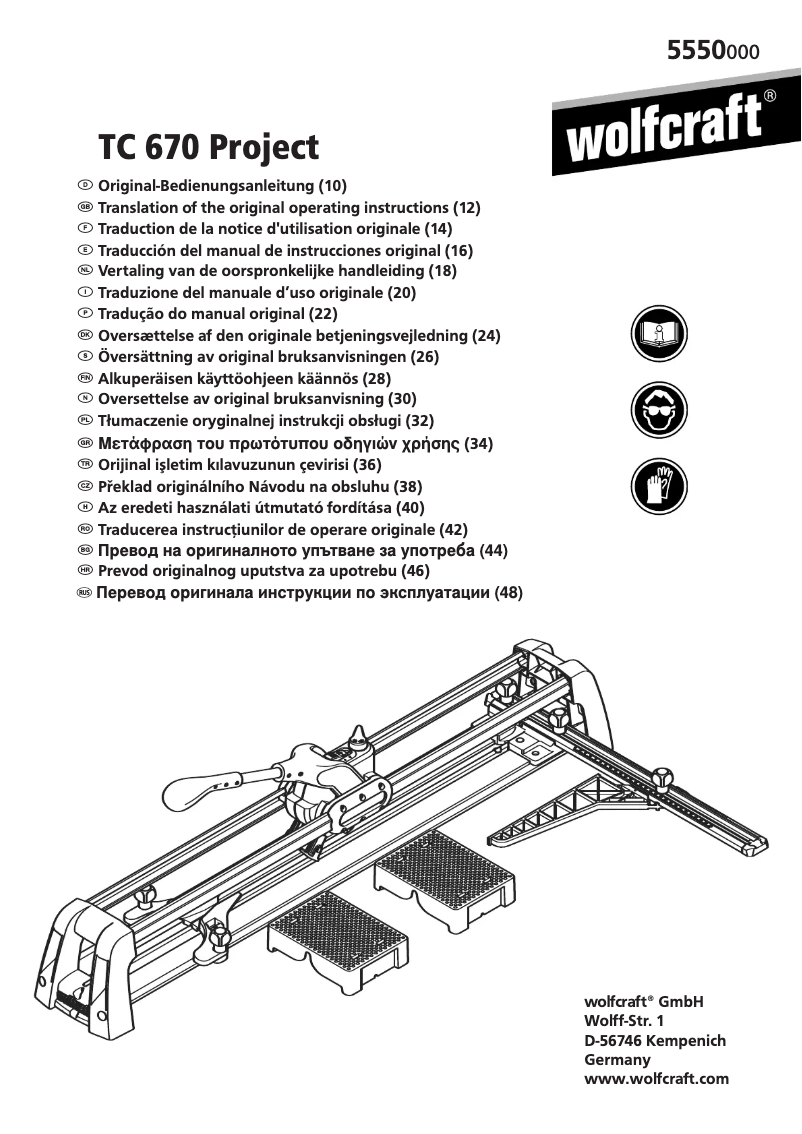 5550000

wolfcraft®

TC 670 Project

D Original-Bedienungsanleitung (10)
GB Translation of the original operating instructions (12)
F Traduction de la notice d'utilisation originale (14)
E Traducción del manual de instrucciones original (16)
NL Vertaling van de oorspronkelijke handleiding (18)
I Traduzione del manuale d'uso originale (20)
P Tradução do manual original (22)
DK Oversættelse af den originale betjeningsvejledning (24)
S Översättning av original bruksanvisningen (26)
FIN Alkuperäisen käyttöohjeen käännös (28)
N Oversettelse av original bruksanvisning (30)
PL Tłumaczenie oryginalnej instrukcji obsługi (32)
GR Μετάφραση του πρωτότυπου οδηγιών χρήσης (34)
TR Orijinal işletim kılavuzunun çevirisi (36)
CZ Překlad originálního Návodu na obsluhu (38)
H Az eredeti használati útmutató fordítása (40)
RO Traducerea instrucțiunilor de operare originale (42)
BG Превод на оригиналното упътване за употреба (44)
HR Prevod originalnog uputstva za upotrebu (46)
RUS Перевод оригинала инструкции по эксплуатации (48)

wolfcraft® GmbH
Wolff-Str. 1
D-56746 Kempenich
Germany
www.wolfcraft.com