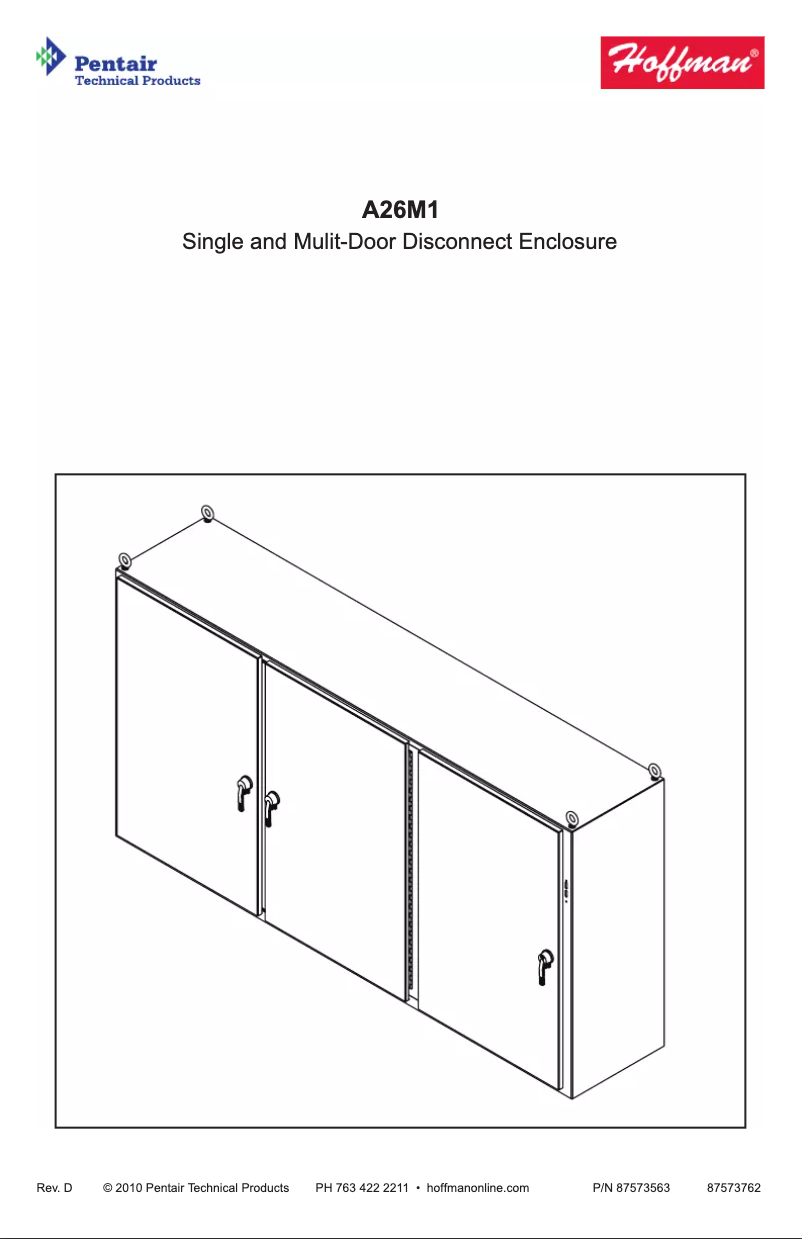 Pentair
Technical Products

Hoffman®

A26M1
Single and Mulit-Door Disconnect Enclosure

Rev. D © 2010 Pentair Technical Products PH 763 422 2211 • hoffmanonline.com P/N 87573563 87573762