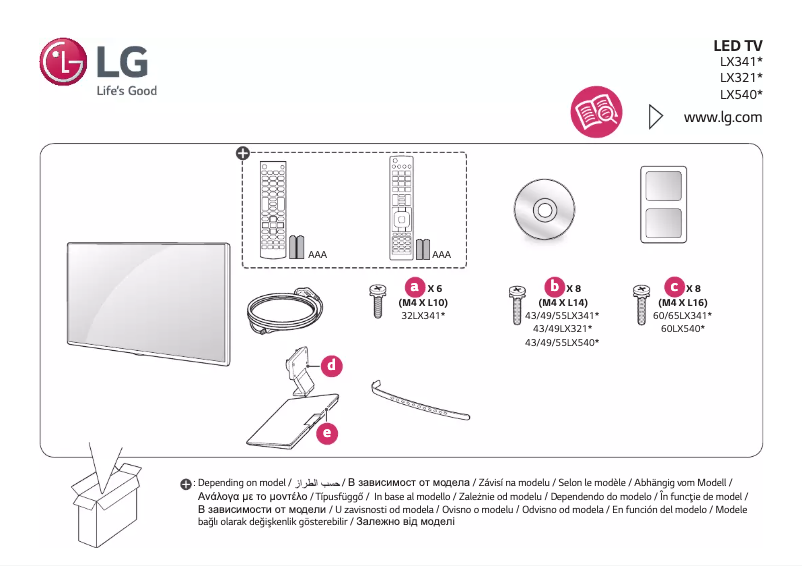 LG
Life's Good

LED TV
LX341*
LX321*
LX540*

www.lg.com

AAA
AAA

a X 6
(M4 X L10)
32LX341*

b X 8
(M4 X L14)
43/49/55LX341*
43/49LX321*
43/49/55LX540*

c X 8
(M4 X L16)
60/65LX341*
60LX540*

d
e

: Depending on model / حسب الطراز / В зависимост от модела / Závisí na modelu / Selon le modèle / Abhängig vom Modell / Ανάλογα με το μοντέλο / Típusfüggő / In base al modello / Zależnie od modelu / Dependendo do modelo / În funcţie de model / В зависимости от модели / U zavisnosti od modela / Ovisno o modelu / Odvisno od modela / En función del modelo / Modele bağlı olarak değişkenlik gösterebilir / Залежно від моделі