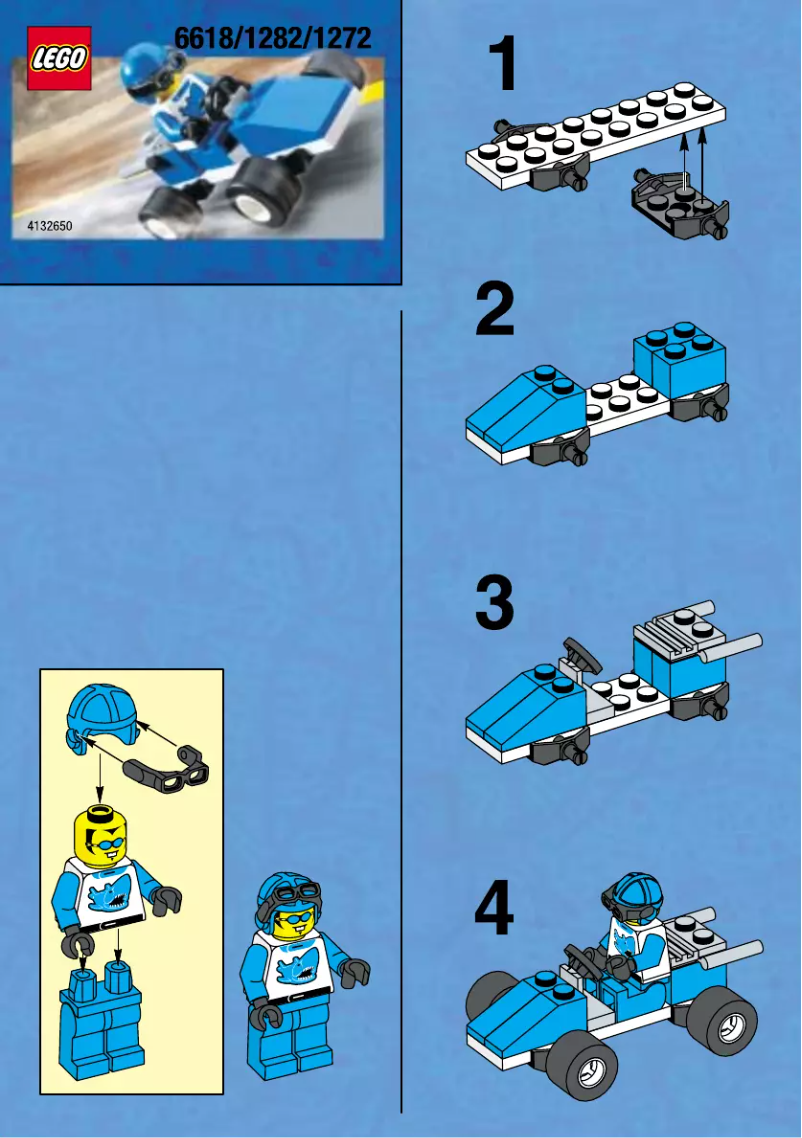 LEGO

6618/1282/1272

4132650

1

2

3

4